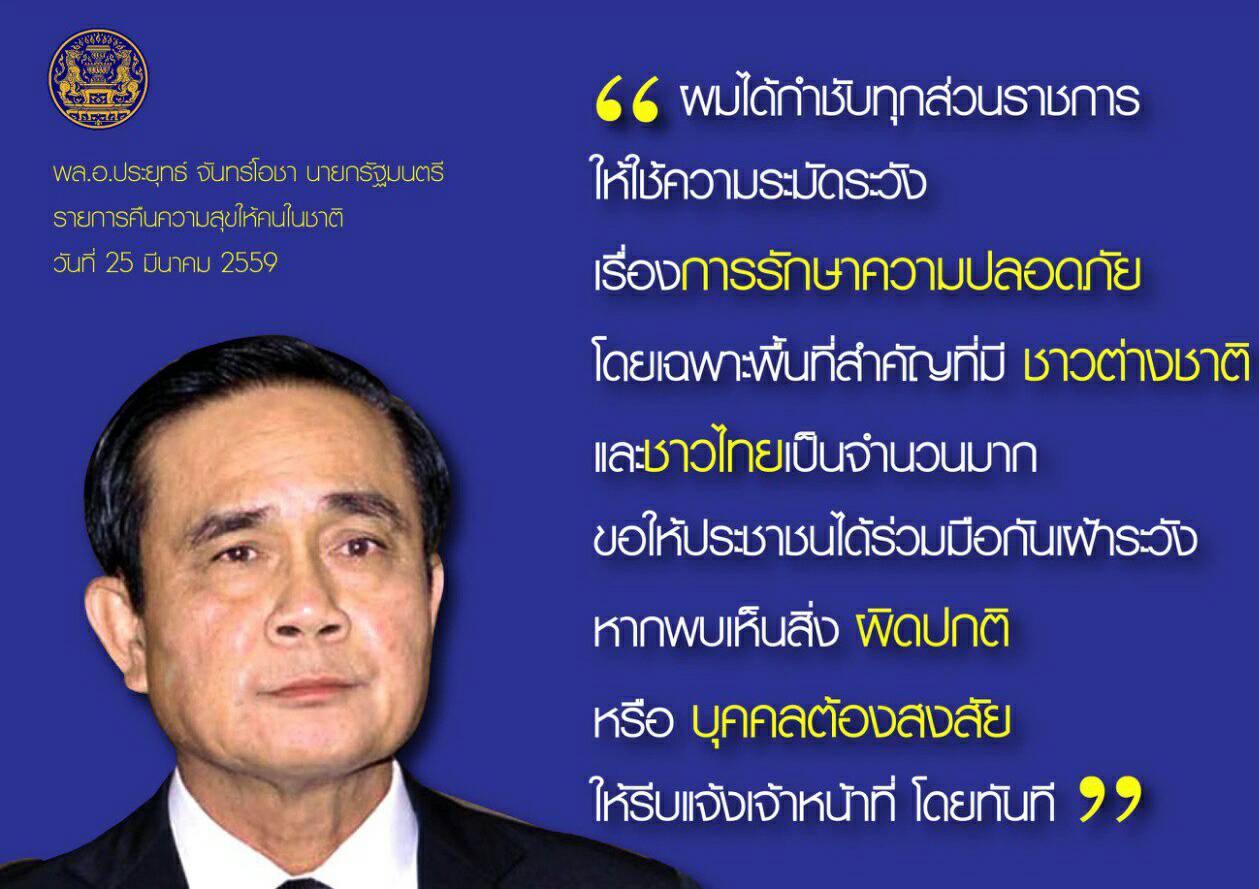 พล.อ.ประยุทธ์ จันทร์โอชา นายกรัฐมนตรี
รายการคืนความสุขให้คนในชาติ
วันที่ 25 มีนาคม 2559

“ ผมได้กำชับทุกส่วนราชการ
ให้ใช้ความระมัดระวัง
เรื่องการรักษาความปลอดภัย
โดยเฉพาะพื้นที่สำคัญที่มี ชาวต่างชาติ
และชาวไทยเป็นจำนวนมาก
ขอให้ประชาชนได้ร่วมมือกันเฝ้าระวัง
หากพบเห็นสิ่ง ผิดปกติ
หรือ บุคคลต้องสงสัย
ให้รีบแจ้งเจ้าหน้าที่ โดยทันที ”