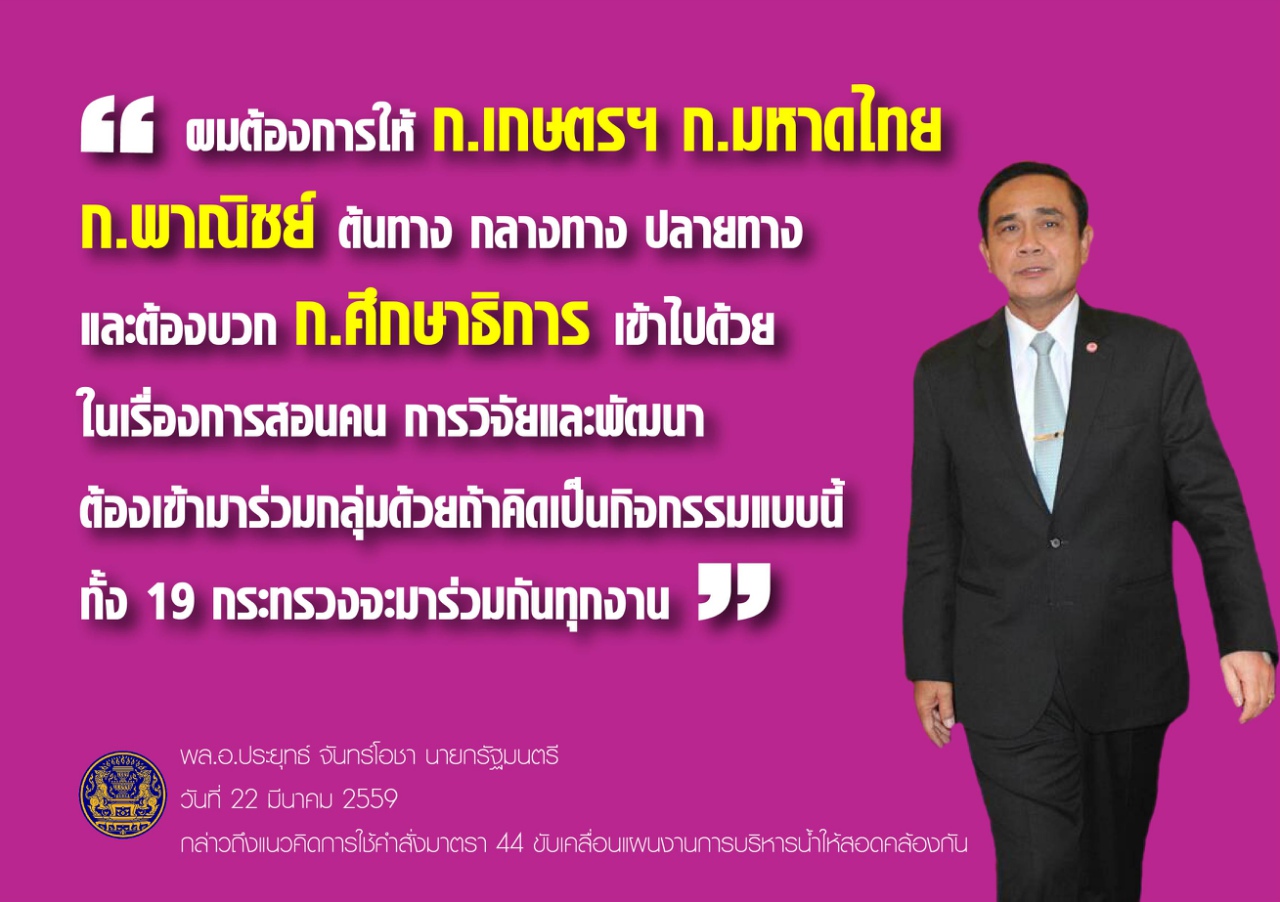 “ ผมต้องการให้ ก.เกษตรฯ ก.มหาดไทย ก.พาณิชย์ ต้นทาง กลางทาง ปลายทาง และต้องบวก ก.ศึกษาธิการ เข้าไปด้วย ในเรื่องการสอนคน การวิจัยและพัฒนา ต้องเข้ามาร่วมกลุ่มด้วยถ้าคิดเป็นกิจกรรมแบบนี้ ทั้ง 19 กระทรวงจะมาร่วมกันทุกงาน ”

พล.อ.ประยุทธ์ จันทร์โอชา นายกรัฐมนตรี
วันที่ 22 มีนาคม 2559
กล่าวถึงแนวคิดการใช้คำสั่งมาตรา 44 ขับเคลื่อนแผนงานการบริหารน้ำให้สอดคล้องกัน