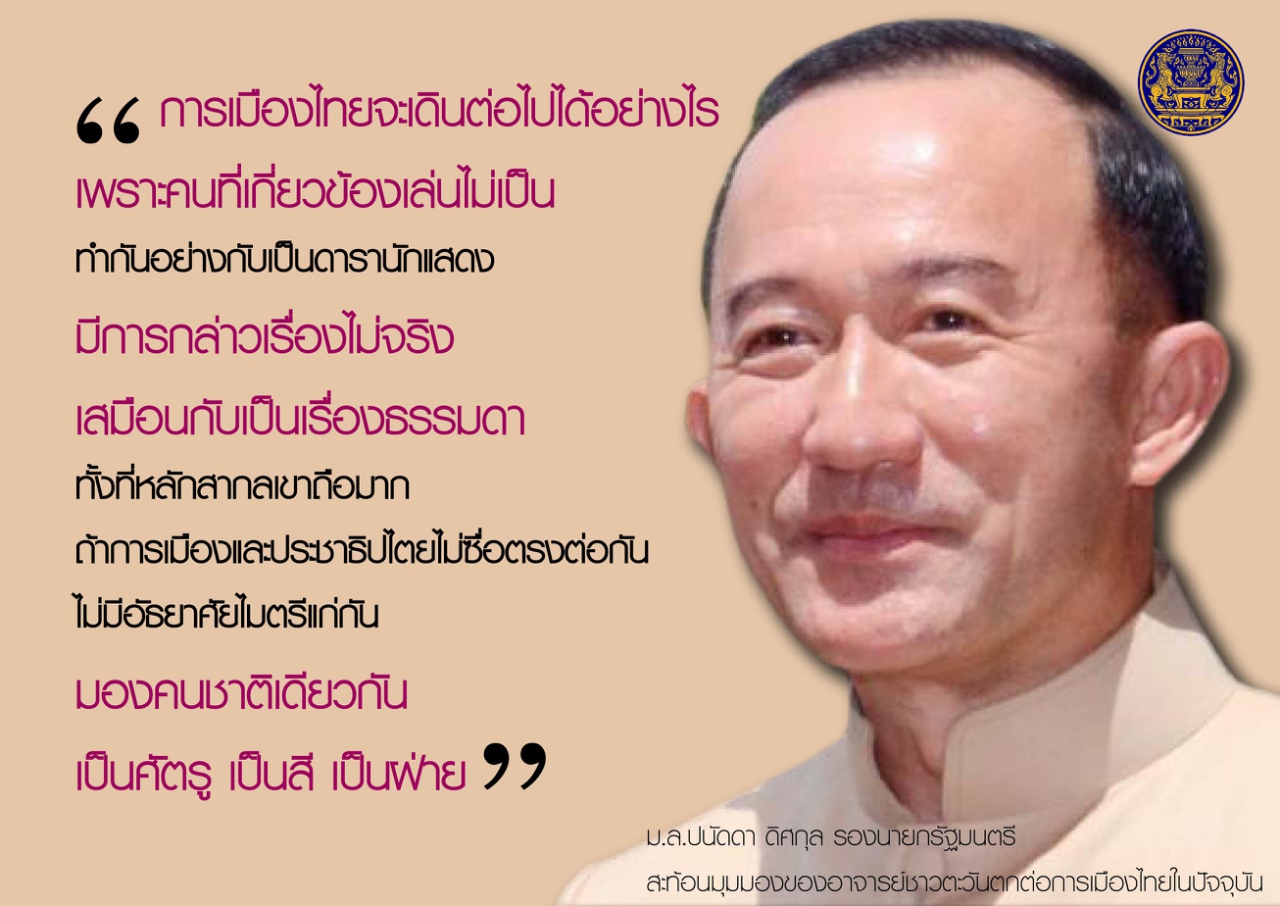 “ การเมืองไทยจะเดินต่อไปได้อย่างไร

เพราะคนที่เกี่ยวข้องเล่นไม่เป็น

ทำกันอย่างกับเป็นดารานักแสดง

มีการกล่าวเรื่องไม่จริง

เสมือนกับเป็นเรื่องธรรมดา

ทั้งที่หลักสากลเขาถือมาก

ถ้าการเมืองและประชาธิปไตยไม่ซื่อตรงต่อกัน

ไม่มีอัธยาศัยไมตรีแก่กัน

มองคนชาติเดียวกัน

เป็นศัตรู เป็นสี เป็นฝ่าย ”

ม.ล.ปนัดดา ดิศกุล รองนายกรัฐมนตรี

สะท้อนมุมมองของอาจารย์ชาวตะวันตกต่อการเมืองไทยในปัจจุบัน