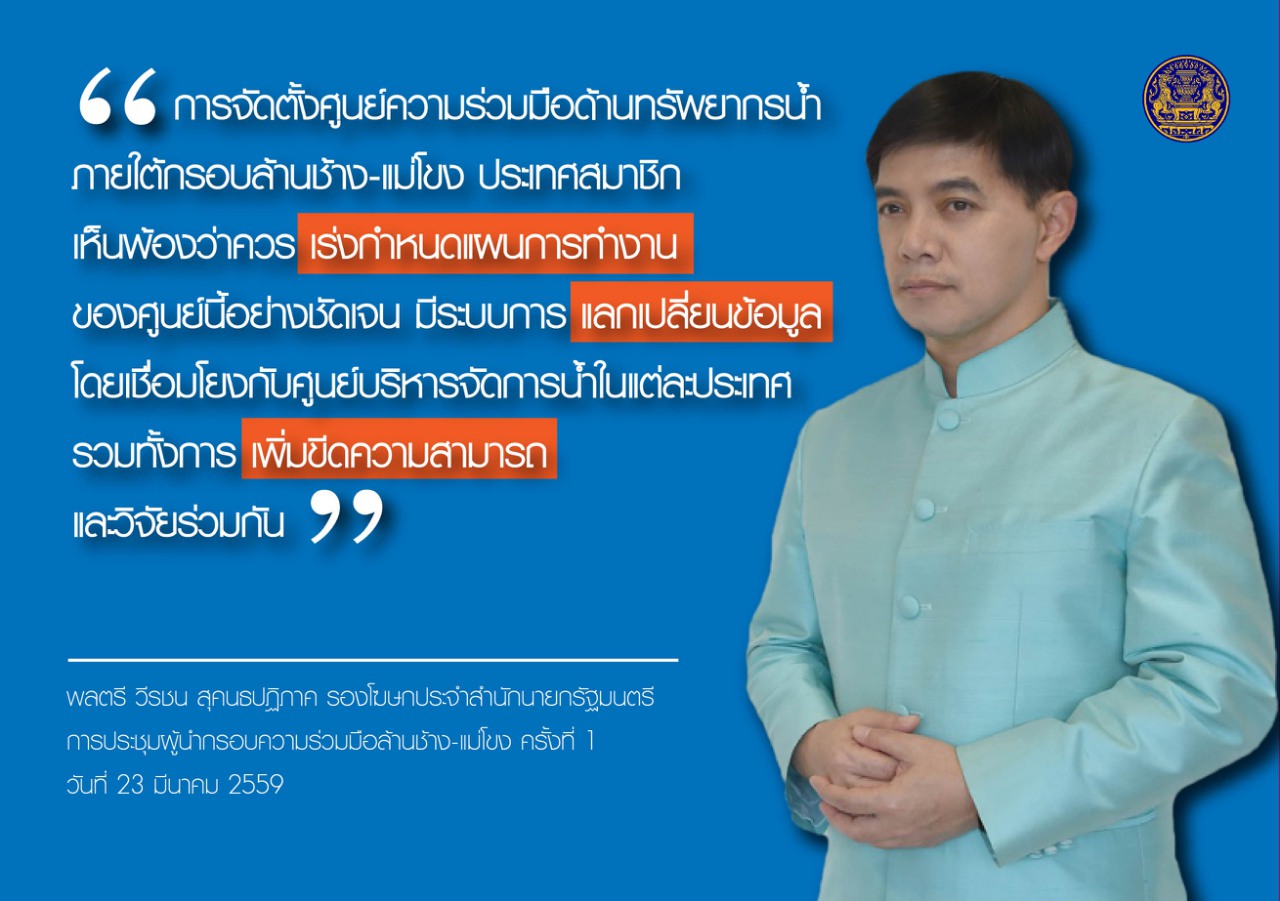 “ การจัดตั้งศูนย์ความร่วมมือด้านทรัพยากรน้ำ ภายใต้กรอบล้านช้าง-แม่โขง ประเทศสมาชิก เห็นพ้องว่าควร เร่งกำหนดแผนการทำงาน ของศูนย์นี้อย่างชัดเจน มีระบบการ แลกเปลี่ยนข้อมูล โดยเชื่อมโยงกับศูนย์บริหารจัดการน้ำในแต่ละประเทศ รวมทั้งการ เพิ่มขีดความสามารถ และวิจัยร่วมกัน ”

พลตรี วีรชน สุคนธปฏิภาค รองโฆษกประจำสำนักนายกรัฐมนตรี
การประชุมผู้นำกรอบความร่วมมือล้านช้าง-แม่โขง ครั้งที่ 1
วันที่ 23 มีนาคม 2559