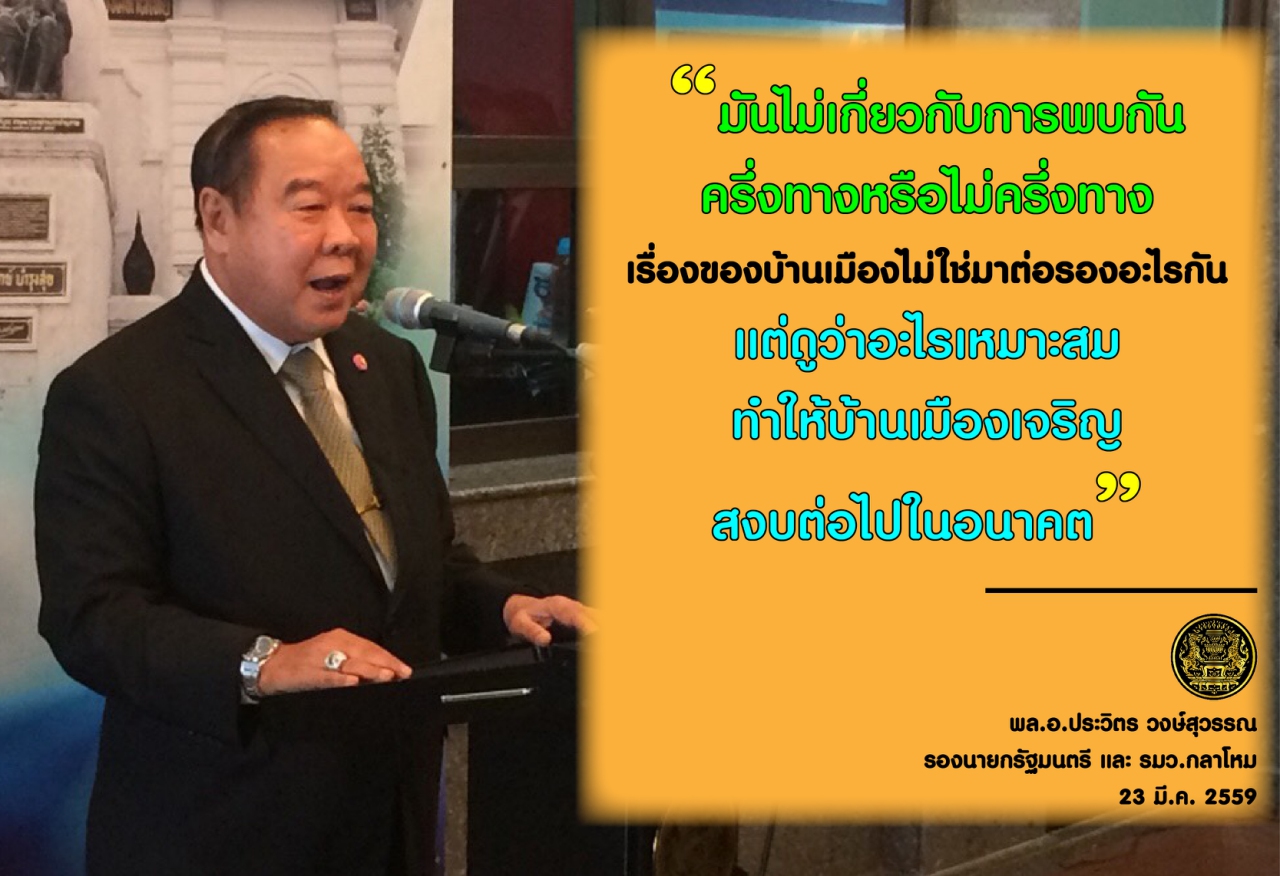 “มันไม่เกี่ยวกับการพบกัน ครึ่งทางหรือไม่ครึ่งทาง เรื่องของบ้านเมืองไม่ใช่มาต่อรองอะไรกัน แต่ดูว่าอะไรเหมาะสม ทำให้บ้านเมืองเจริญ สงบต่อไปในอนาคต”

พล.อ.ประวิตร วงษ์สุวรรณ
รองนายกรัฐมนตรี และ รมว.กลาโหม
23 มี.ค. 2559