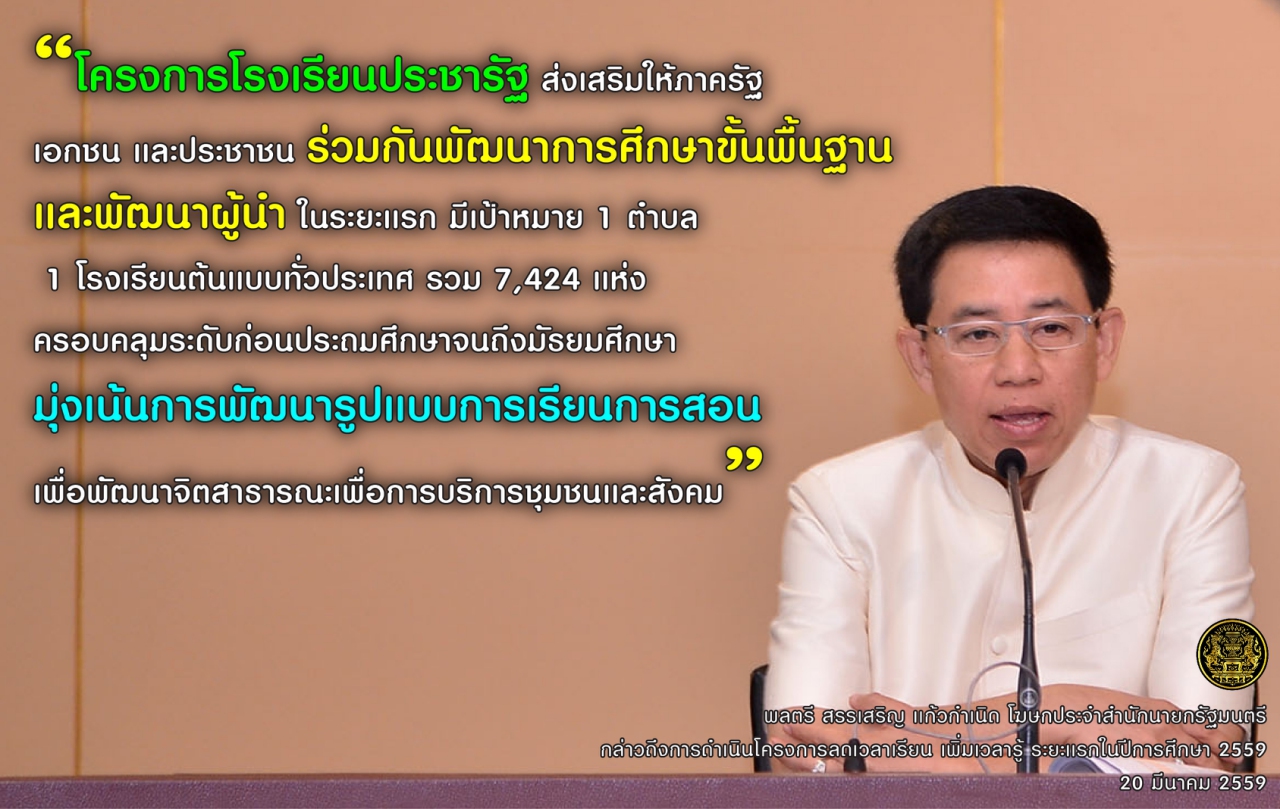 “โครงการโรงเรียนประชารัฐ ส่งเสริมให้ภาครัฐ เอกชน และประชาชน ร่วมกันพัฒนาการศึกษาขั้นพื้นฐาน และพัฒนาผู้นำ ในระยะแรก มีเป้าหมาย 1 ตำบล 1 โรงเรียนต้นแบบทั่วประเทศ รวม 7,424 แห่ง ครอบคลุมระดับก่อนประถมศึกษาจนถึงมัธยมศึกษา มุ่งเน้นการพัฒนารูปแบบการเรียนการสอน เพื่อพัฒนาจิตสาธารณะเพื่อการบริการชุมชนและสังคม”

พลตรี สรรเสริญ แก้วกำเนิด โฆษกประจำสำนักนายกรัฐมนตรี
กล่าวถึงการดำเนินโครงการลดเวลาเรียน เพิ่มเวลารู้ ระยะแรกในปีการศึกษา 2559
20 มีนาคม 2559