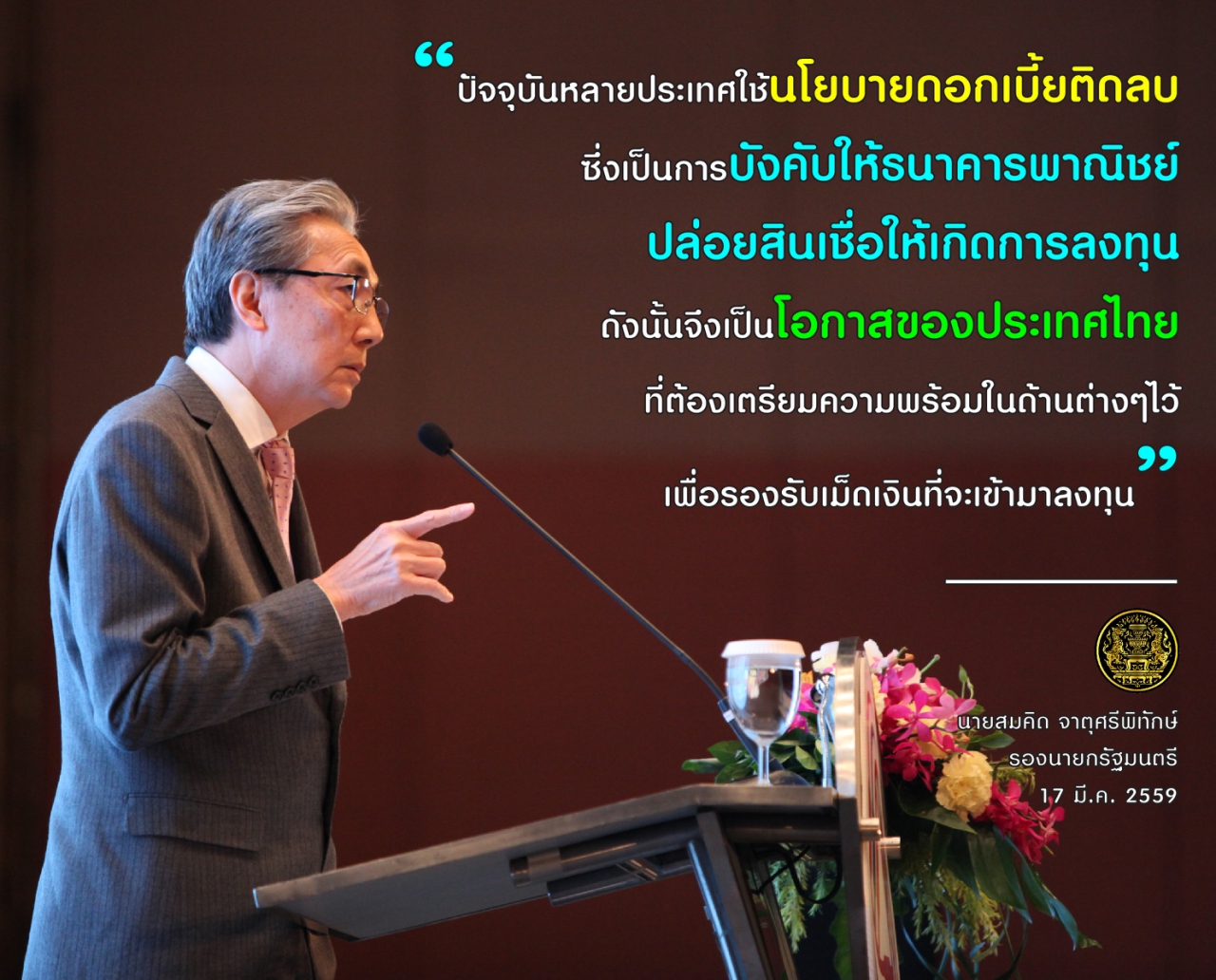 “ปัจจุบันหลายประเทศใช้นโยบายดอกเบี้ยติดลบ ซึ่งเป็นการบังคับให้ธนาคารพาณิชย์ ปล่อยสินเชื่อให้เกิดการลงทุน ดังนั้นจึงเป็นโอกาสของประเทศไทย ที่ต้องเตรียมความพร้อมในด้านต่างๆไว้ เพื่อรองรับเม็ดเงินที่จะเข้ามาลงทุน”

นายสมคิด จาตุศรีพิทักษ์
รองนายกรัฐมนตรี
17 มี.ค. 2559