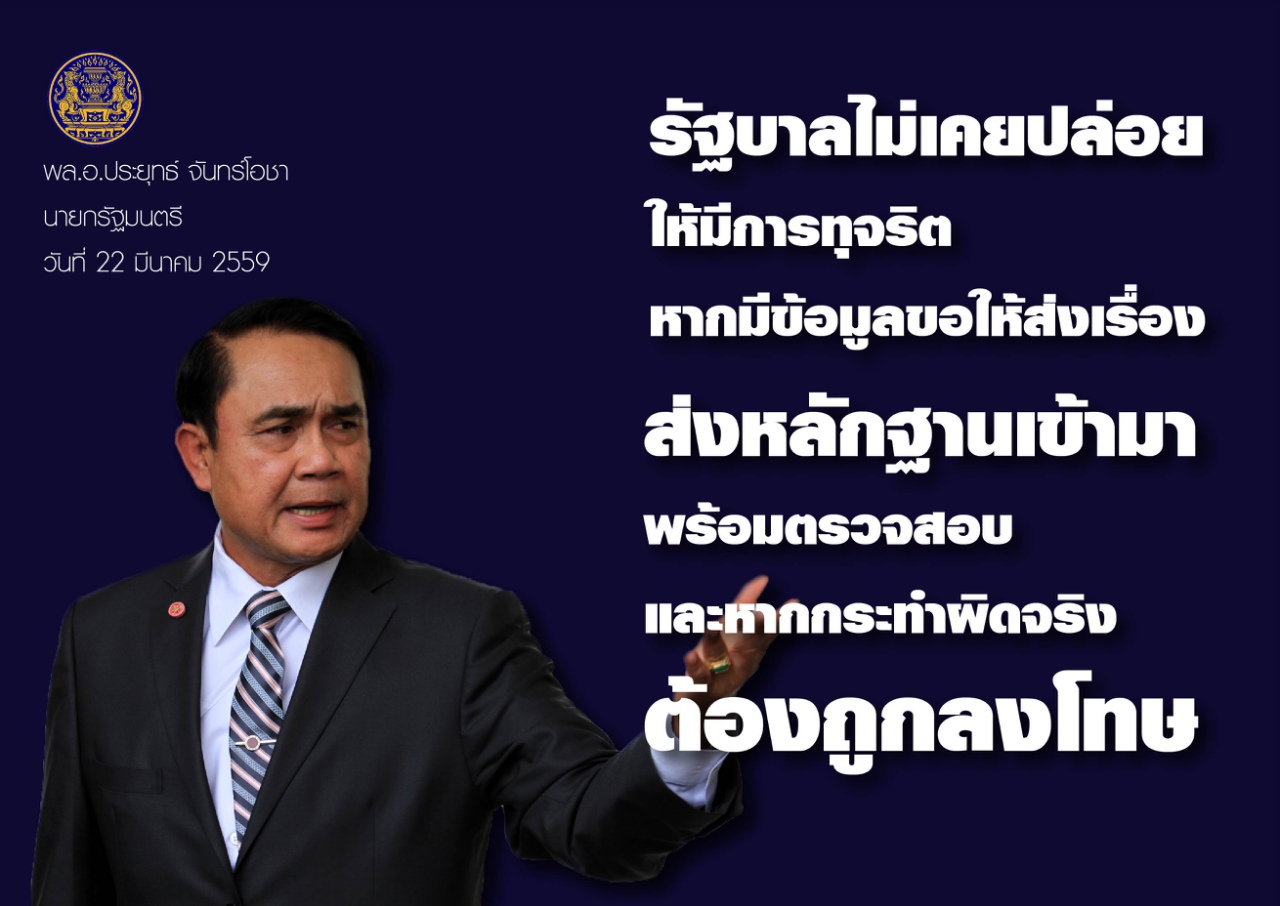 พล.อ.ประยุทธ์ จันทร์โอชา
นายกรัฐมนตรี
วันที่ 22 มีนาคม 2559

รัฐบาลไม่เคยปล่อย
ให้มีการทุจริต
หากมีข้อมูลขอให้ส่งเรื่อง
ส่งหลักฐานเข้ามา
พร้อมตรวจสอบ
และหากกระทำผิดจริง
ต้องถูกลงโทษ