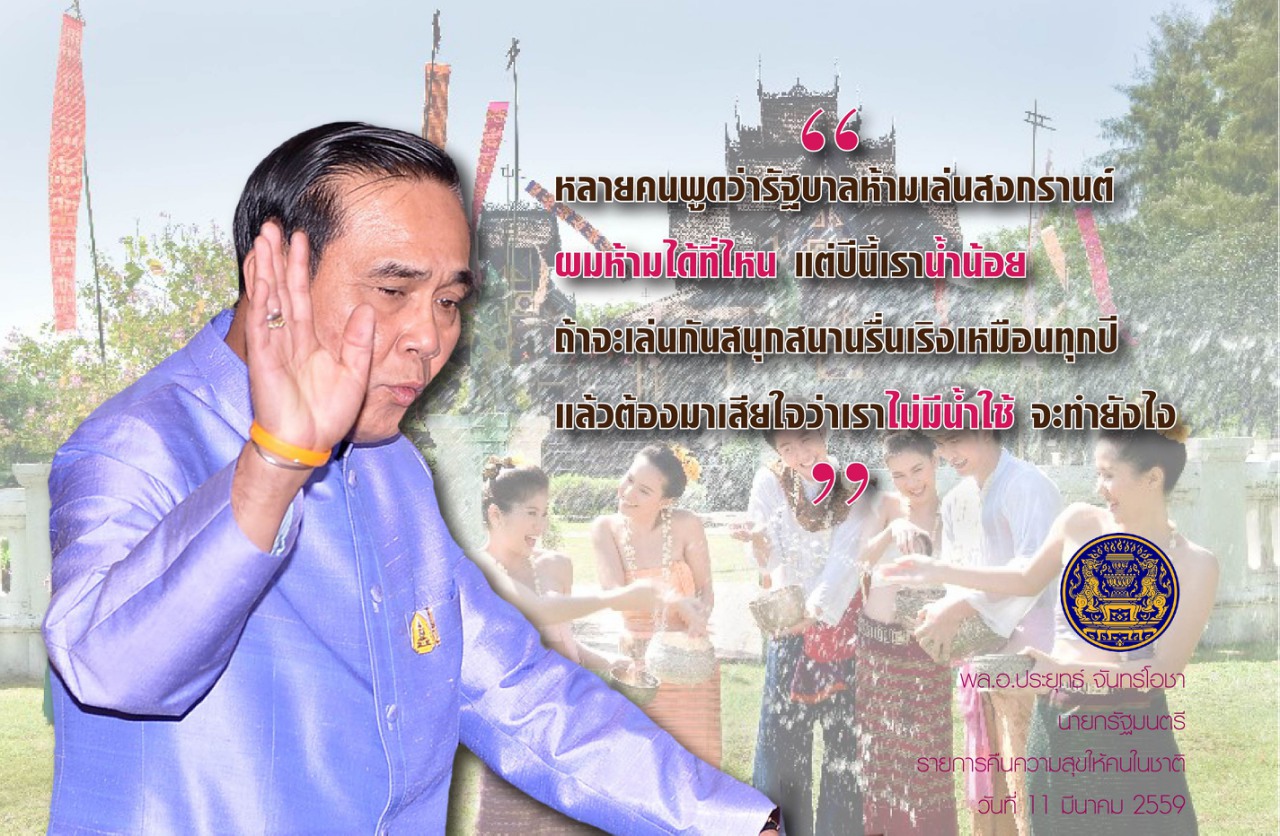 “

หลายคนพูดว่ารัฐบาลห้ามเล่นสงกรานต์ ผมห้ามได้ที่ไหน แต่ปีนี้เราน้ำน้อย ถ้าจะเล่นกันสนุกสนานรื่นเริงเหมือนทุกปี แล้วต้องมาเสียใจว่าเราไม่มีน้ำใช้ จะทำยังไง

”

พล.อ.ประยุทธ์ จันทร์โอชา
นายกรัฐมนตรี
รายการคืนความสุขให้คนในชาติ
วันที่ 11 มีนาคม 2559