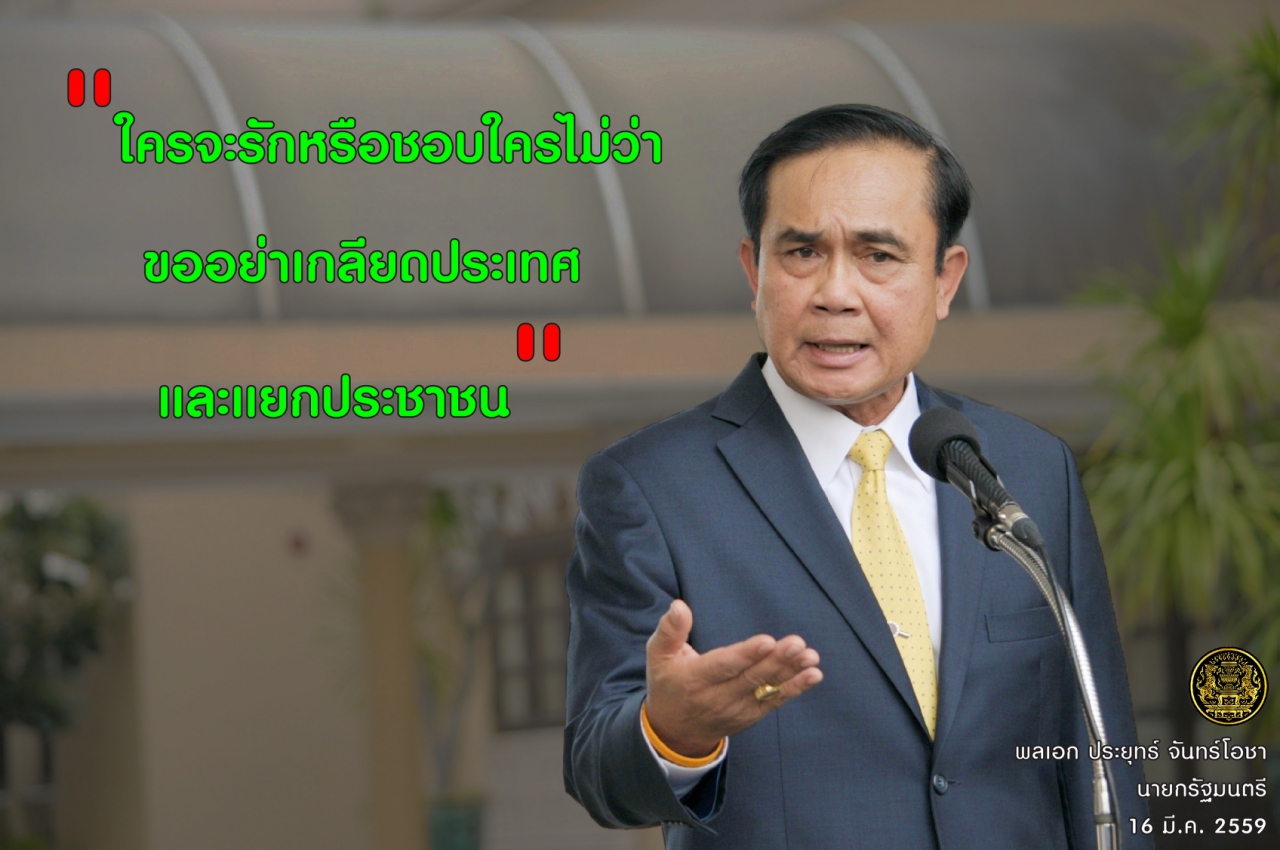 " ใครจะรักหรือชอบใครไม่ว่า

ขออย่าเกลียดประเทศ

และแยกประชาชน "

พลเอก ประยุทธ์ จันทร์โอชา
นายกรัฐมนตรี
16 มี.ค. 2559