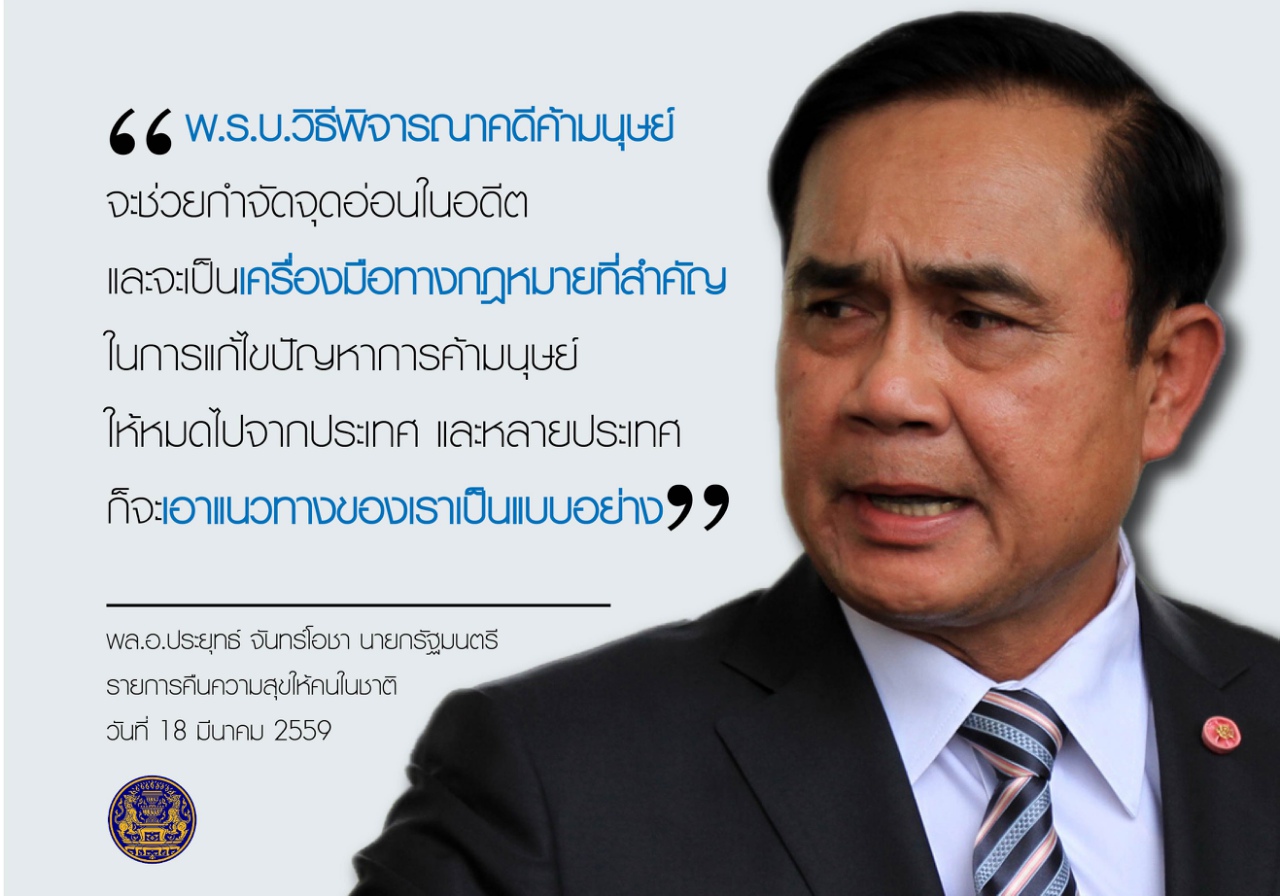 “ พ.ร.บ.วิธีพิจารณาคดีค้ามนุษย์ จะช่วยกำจัดจุดอ่อนในอดีต และจะเป็นเครื่องมือทางกฎหมายที่สำคัญ ในการแก้ไขปัญหาการค้ามนุษย์ ให้หมดไปจากประเทศ และหลายประเทศ ก็จะเอาแนวทางของเราเป็นแบบอย่าง ”

พล.อ.ประยุทธ์ จันทร์โอชา นายกรัฐมนตรี
รายการคืนความสุขให้คนในชาติ
วันที่ 18 มีนาคม 2559