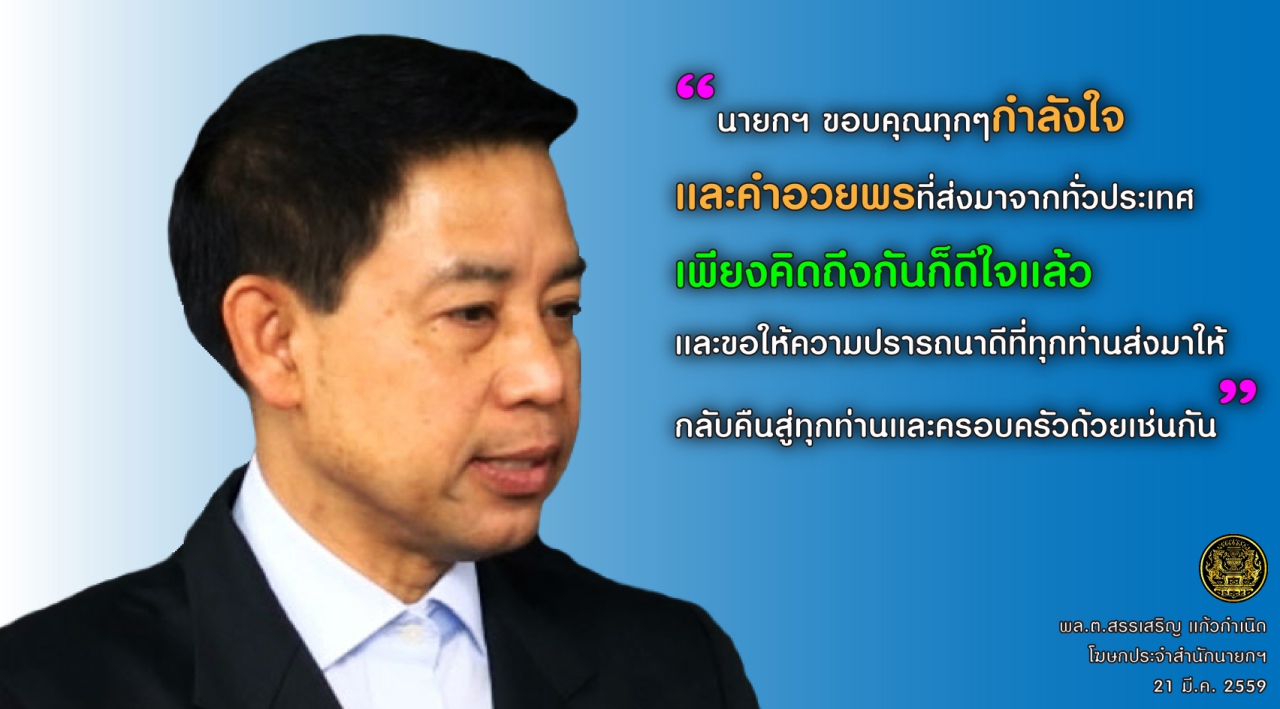 “ นายกฯ ขอบคุณทุกๆกำลังใจ

และคำอวยพรที่ส่งมาจากทั่วประเทศ

เพียงคิดถึงกันก็ดีใจแล้ว

และขอให้ความปรารถนาดีที่ทุกท่านส่งมาให้

กลับคืนสู่ทุกท่านและครอบครัวด้วยเช่นกัน ”

พล.ต.สรรเสริญ แก้วกำเนิด
โฆษกประจำสำนักนายกฯ
21 มี.ค. 2559