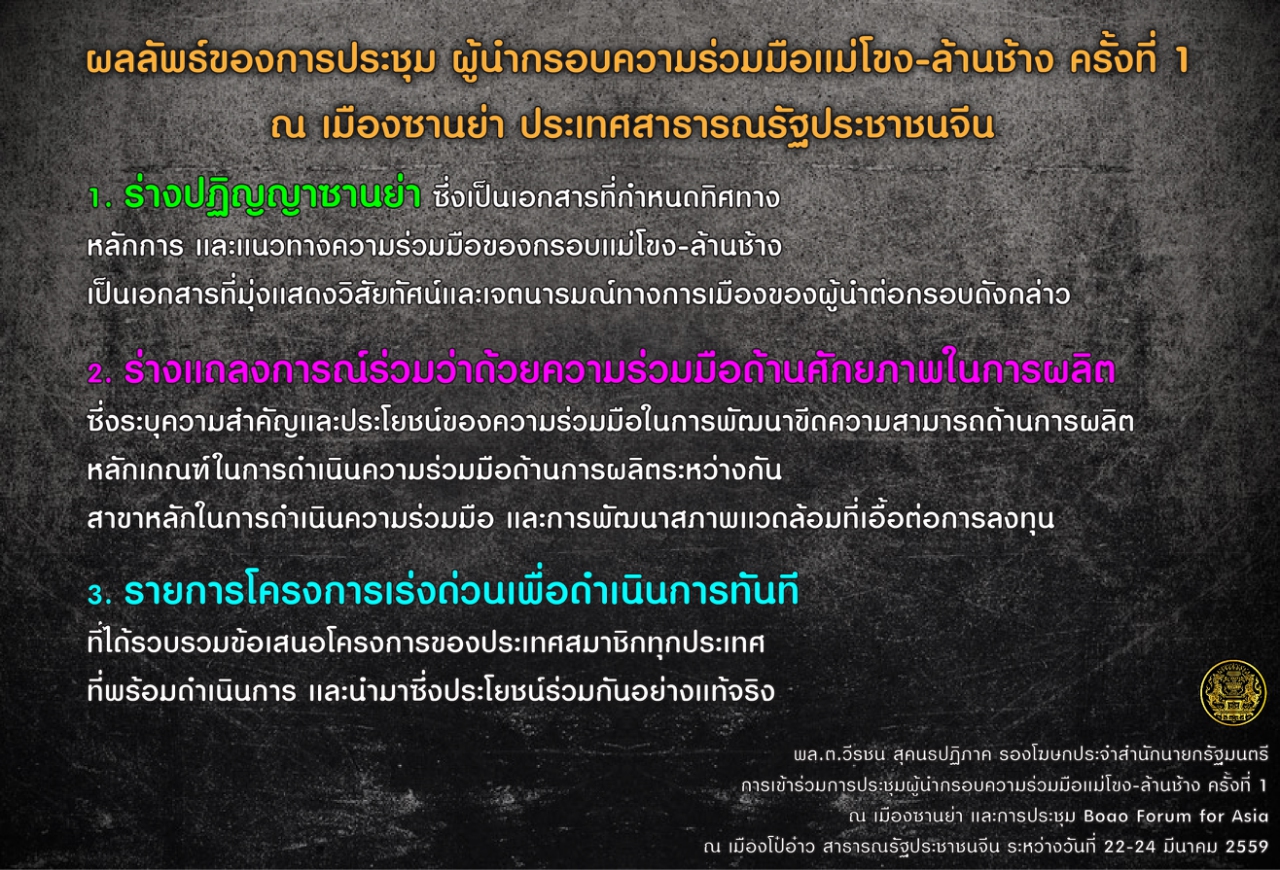 ผลลัพธ์ของการประชุม ผู้นำกรอบความร่วมมือแม่โขง-ล้านช้าง ครั้งที่ 1
ณ เมืองซานย่า ประเทศสาธารณรัฐประชาชนจีน

1. ร่างปฏิญญาซานย่า ซึ่งเป็นเอกสารที่กำหนดทิศทาง หลักการ และแนวทางความร่วมมือของกรอบแม่โขง-ล้านช้าง เป็นเอกสารที่มุ่งแสดงวิสัยทัศน์และเจตนารมณ์ทางการเมืองของผู้นำต่อกรอบดังกล่าว

2. ร่างแถลงการณ์ร่วมว่าด้วยความร่วมมือด้านศักยภาพในการผลิต ซึ่งระบุความสำคัญและประโยชน์ของความร่วมมือในการพัฒนาขีดความสามารถด้านการผลิต หลักเกณฑ์ในการดำเนินความร่วมมือด้านการผลิตระหว่างกัน สาขาหลักในการดำเนินความร่วมมือ และการพัฒนาสภาพแวดล้อมที่เอื้อต่อการลงทุน

3. รายการโครงการเร่งด่วนเพื่อดำเนินการทันที ที่ได้รวบรวมข้อเสนอโครงการของประเทศสมาชิกทุกประเทศ ที่พร้อมดำเนินการ และนำมาซึ่งประโยชน์ร่วมกันอย่างแท้จริง

พล.ต.วีรชน สุคนธปฏิภาค รองโฆษกประจำสำนักนายกรัฐมนตรี
การเข้าร่วมการประชุมผู้นำกรอบความร่วมมือแม่โขง-ล้านช้าง ครั้งที่ 1
ณ เมืองซานย่า และการประชุม Boao Forum for Asia
ณ เมืองโป๋อ๋าว สาธารณรัฐประชาชนจีน ระหว่างวันที่ 22-24 มีนาคม 2559