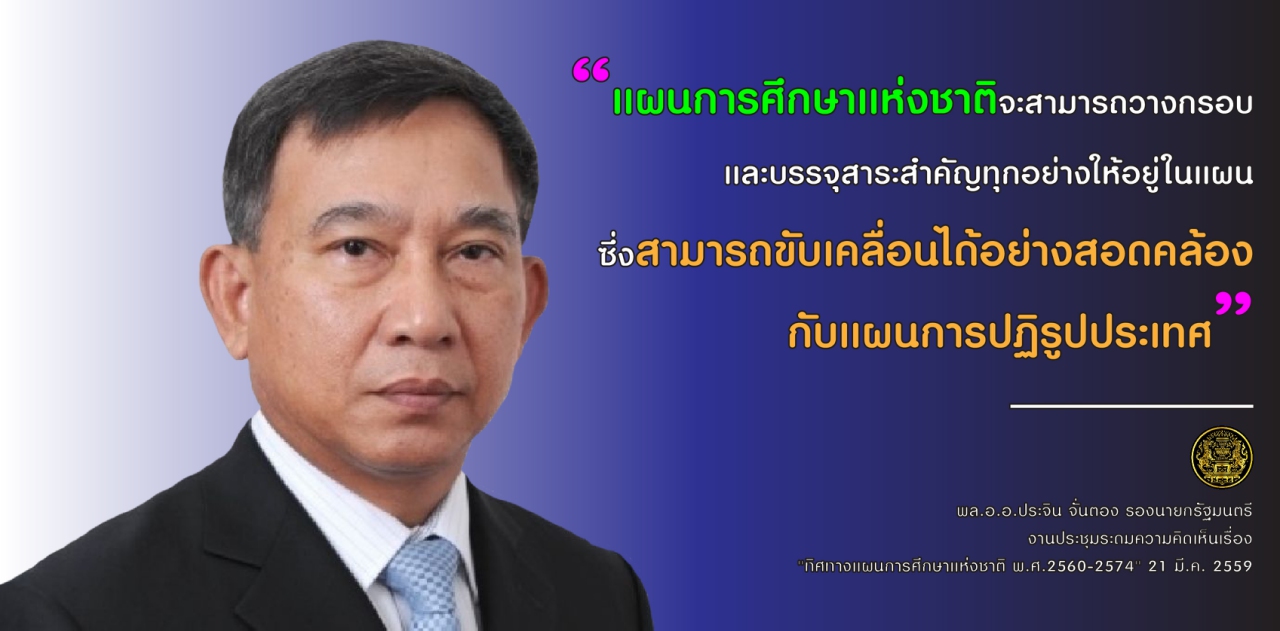 “แผนการศึกษาแห่งชาติจะสามารถวางกรอบ และบรรจุสาระสำคัญทุกอย่างให้อยู่ในแผน ซึ่งสามารถขับเคลื่อนได้อย่างสอดคล้อง กับแผนการปฏิรูปประเทศ”

พล.อ.อ.ประจิน จั่นตอง รองนายกรัฐมนตรี
งานประชุมระดมความคิดเห็นเรื่อง
"ทิศทางแผนการศึกษาแห่งชาติ พ.ศ.2560-2574" 21 มี.ค. 2559