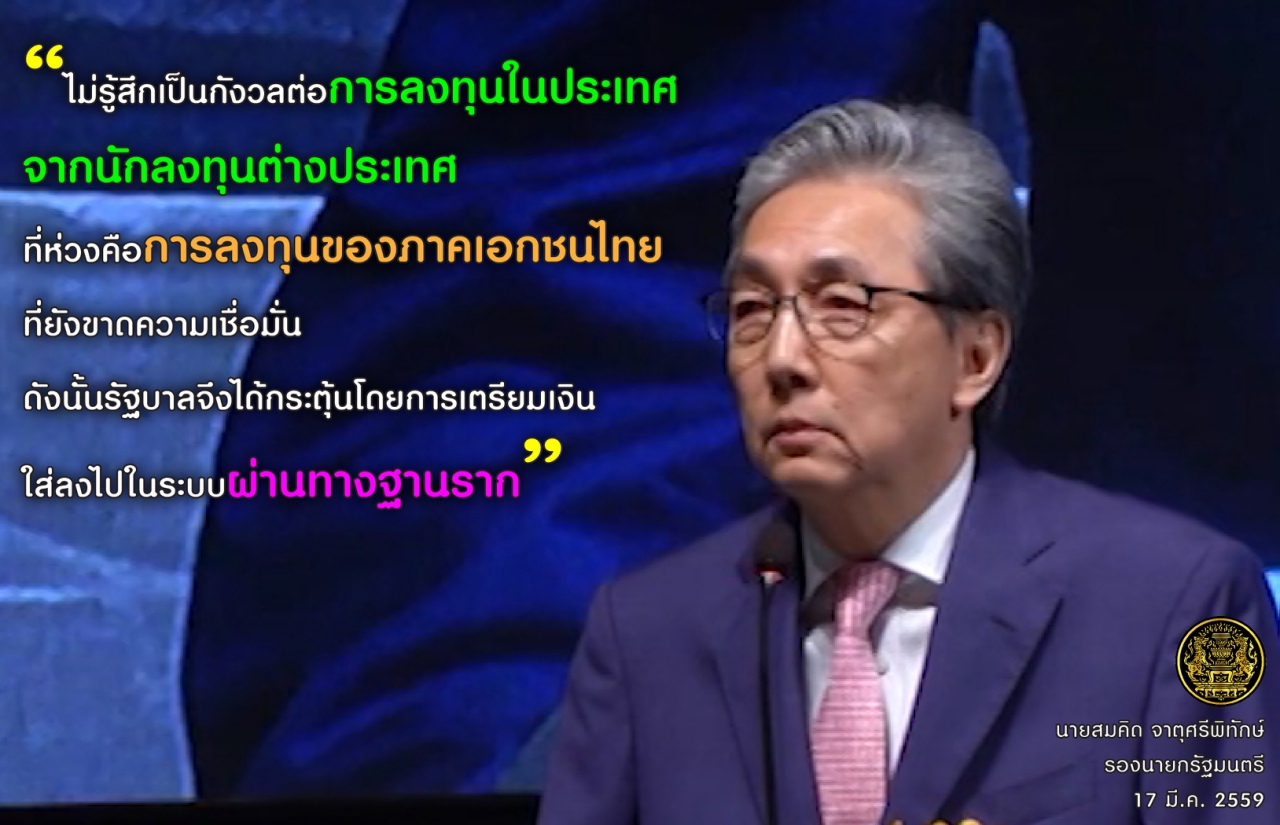 “ไม่รู้สึกเป็นกังวลต่อการลงทุนในประเทศ

จากนักลงทุนต่างประเทศ

ที่ห่วงคือการลงทุนของภาคเอกชนไทย

ที่ยังขาดความเชื่อมั่น

ดังนั้นรัฐบาลจึงได้กระตุ้นโดยการเตรียมเงิน

ใส่ลงไปในระบบผ่านทางฐานราก”

นายสมคิด จาตุศรีพิทักษ์
รองนายกรัฐมนตรี
17 มี.ค. 2559