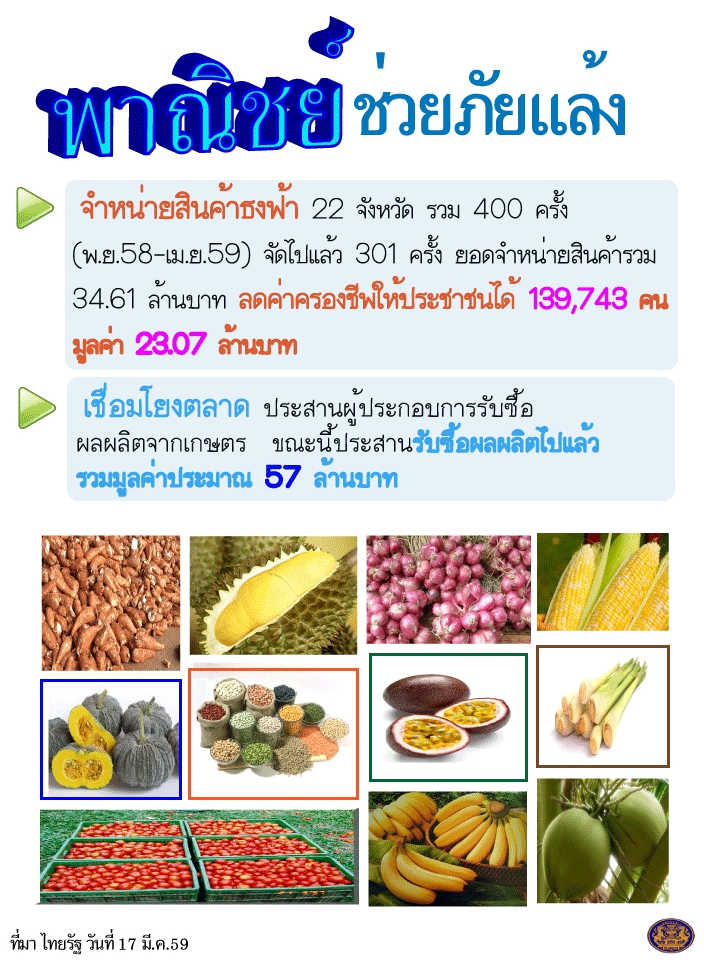 พาณิชย์ ช่วยภัยแล้ง

จำหน่ายสินค้าธงฟ้า 22 จังหวัด รวม 400 ครั้ง (พ.ย.58-เม.ย.59) จัดไปแล้ว 301 ครั้ง ยอดจำหน่ายสินค้ารวม 34.61 ล้านบาท ลดค่าครองชีพให้ประชาชนได้ 139,743 คน มูลค่า 23.07 ล้านบาท

เชื่อมโยงตลาด ประสานผู้ประกอบการรับซื้อผลผลิตจากเกษตร ขณะนี้ประสานรับซื้อผลผลิตไปแล้ว รวมมูลค่าประมาณ 57 ล้านบาท

ที่มา ไทยรัฐ วันที่ 17 มี.ค.59