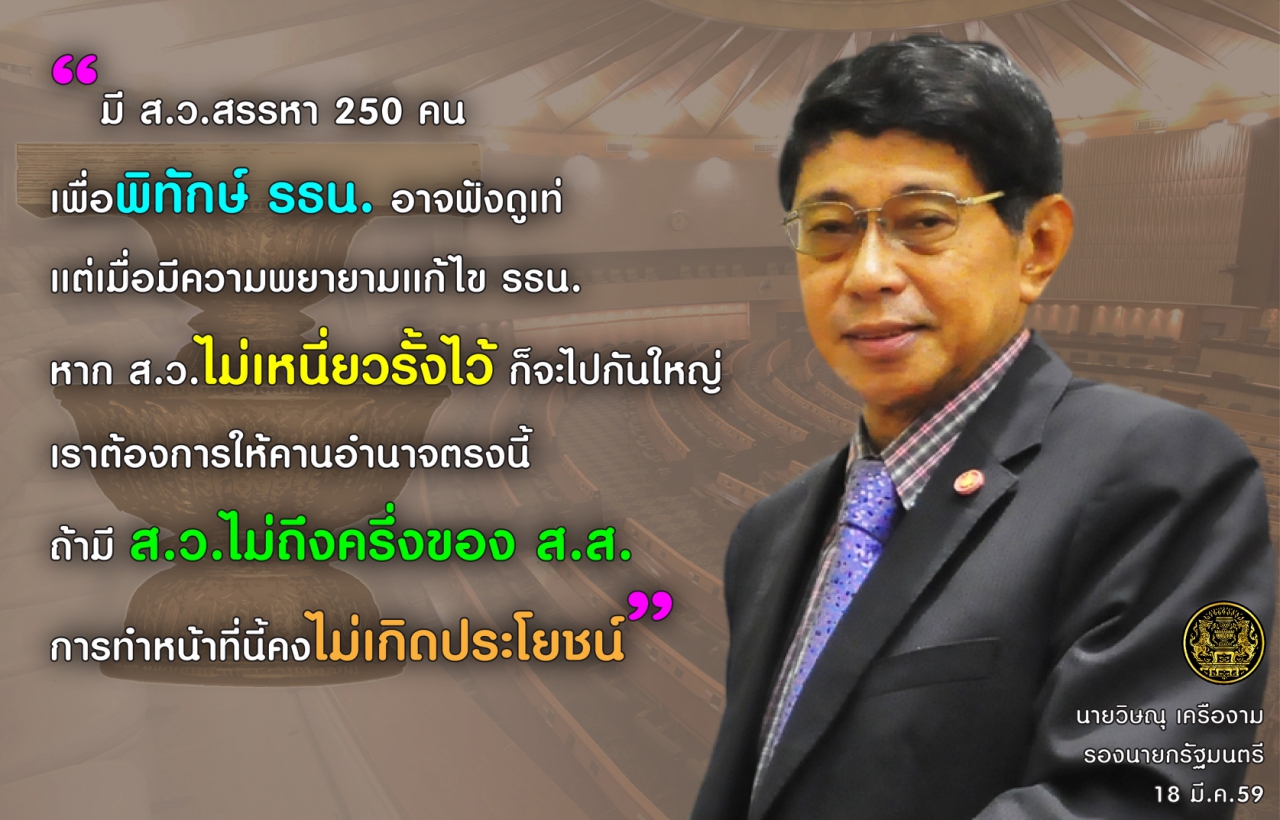 “ มี ส.ว.สรรหา 250 คน

เพื่อพิทักษ์ รธน. อาจฟังดูเท่

แต่เมื่อมีความพยายามแก้ไข รธน.

หาก ส.ว.ไม่เหนี่ยวรั้งไว้ ก็จะไปกันใหญ่

เราต้องการให้คานอำนาจตรงนี้

ถ้ามี ส.ว.ไม่ถึงครึ่งของ ส.ส.

การทำหน้าที่นี้คงไม่เกิดประโยชน์”

นายวิษณุ เครืองาม
รองนายกรัฐมนตรี
18 มี.ค.59