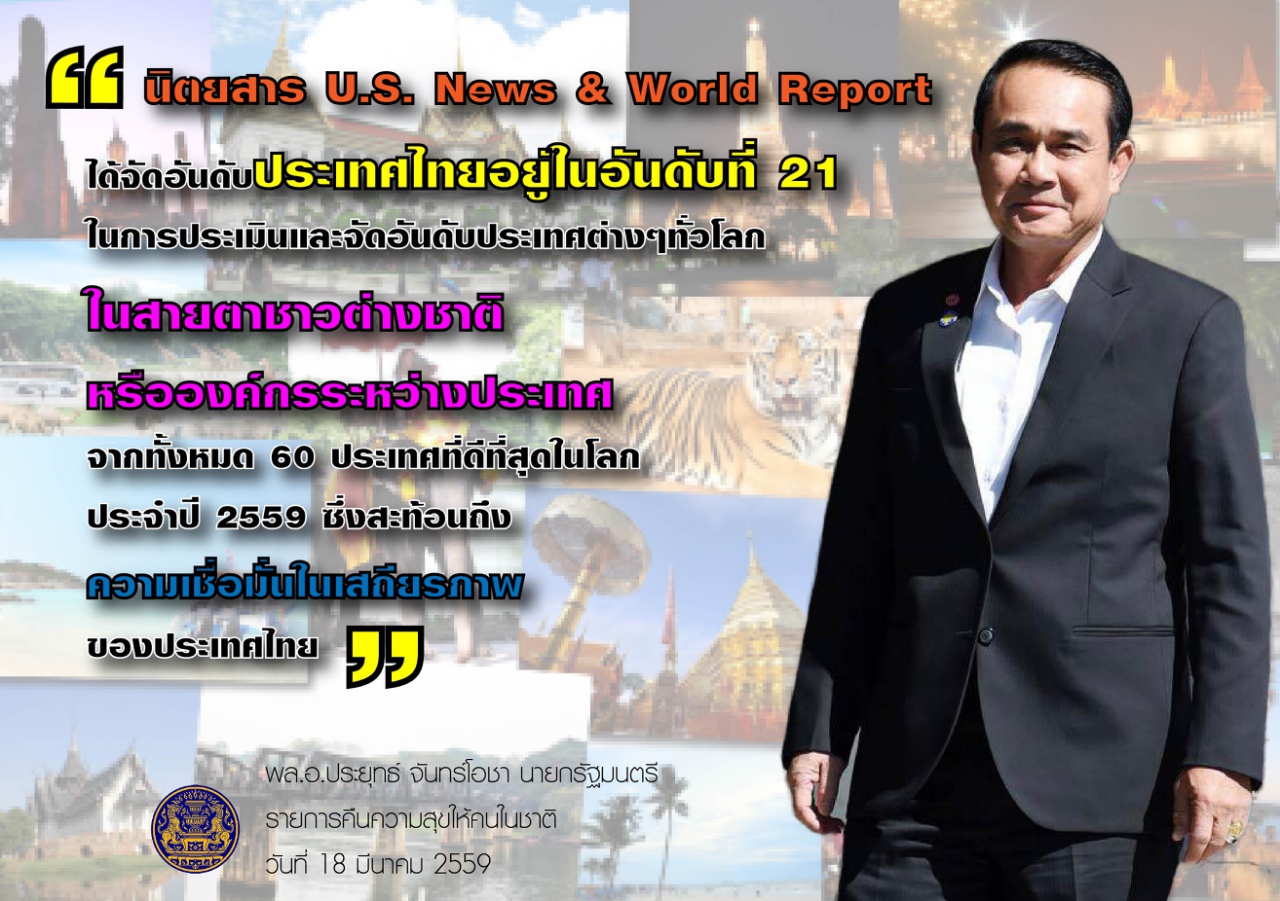 “ นิตยสาร U.S. News & World Report

ได้จัดอันดับประเทศไทยอยู่ในอันดับที่ 21

ในการประเมินและจัดอันดับประเทศต่างๆทั่วโลก

ในสายตาชาวต่างชาติ

หรือองค์กรระหว่างประเทศ

จากทั้งหมด 60 ประเทศที่ดีที่สุดในโลก

ประจำปี 2559 ซึ่งสะท้อนถึง

ความเชื่อมั่นในเสถียรภาพ

ของประเทศไทย ”

พล.อ.ประยุทธ์ จันทร์โอชา นายกรัฐมนตรี
รายการคืนความสุขให้คนในชาติ
วันที่ 18 มีนาคม 2559