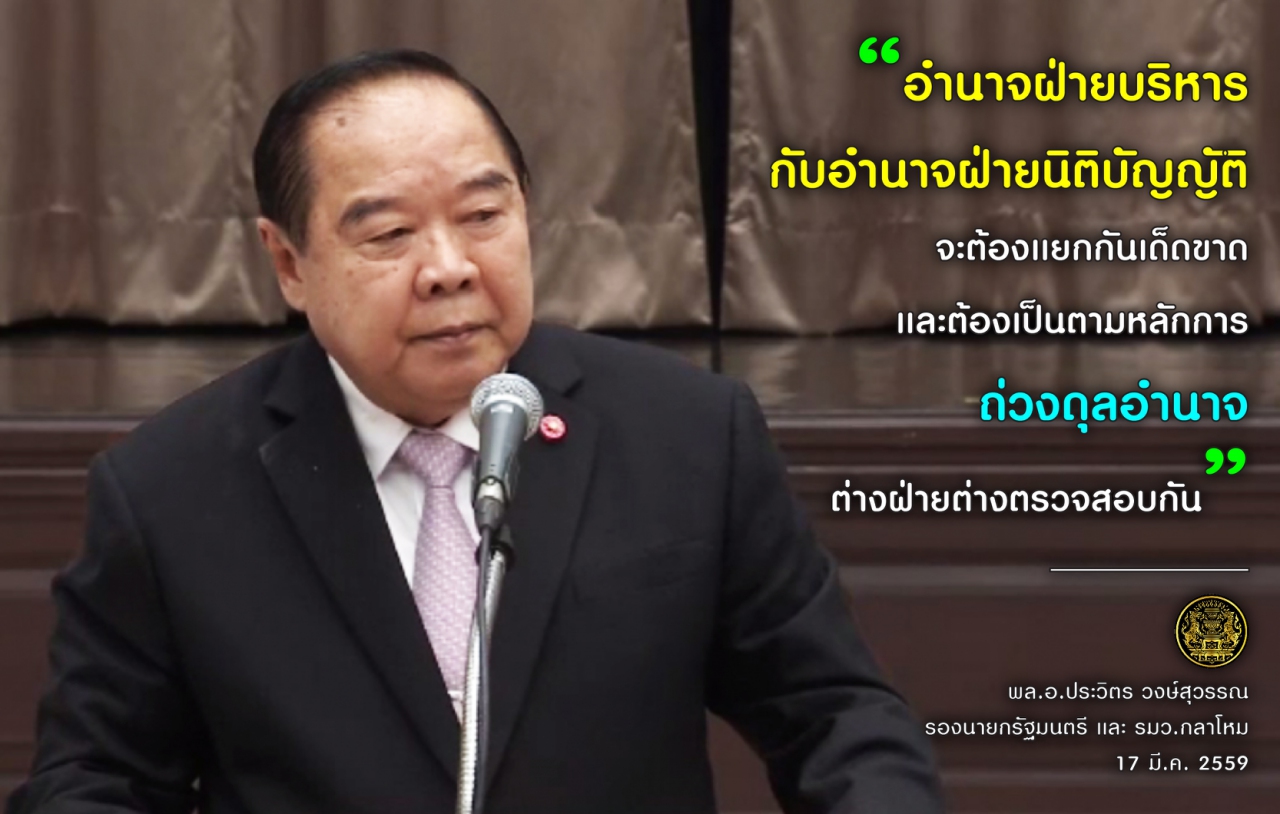 “อำนาจฝ่ายบริหาร
กับอำนาจฝ่ายนิติบัญญัติ
จะต้องแยกกันเด็ดขาด
และต้องเป็นตามหลักการ
ถ่วงดุลอำนาจ
ต่างฝ่ายต่างตรวจสอบกัน”

พล.อ.ประวิตร วงษ์สุวรรณ
รองนายกรัฐมนตรี และ รมว.กลาโหม
17 มี.ค. 2559