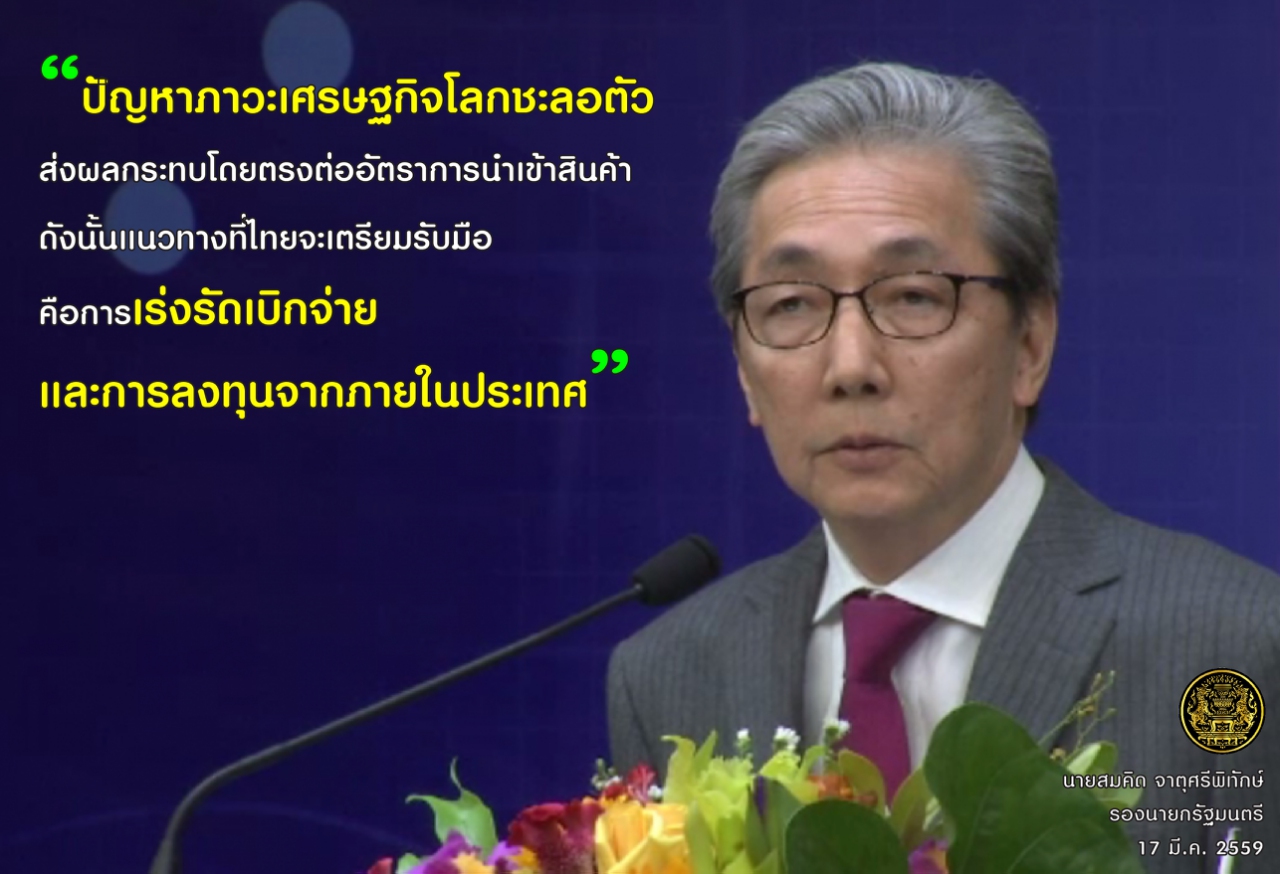 “ปัญหาภาวะเศรษฐกิจโลกชะลอตัว ส่งผลกระทบโดยตรงต่ออัตราการนำเข้าสินค้า ดังนั้นแนวทางที่ไทยจะเตรียมรับมือ คือการเร่งรัดเบิกจ่าย และการลงทุนจากภายในประเทศ”

นายสมคิด จาตุศรีพิทักษ์
รองนายกรัฐมนตรี
17 มี.ค. 2559