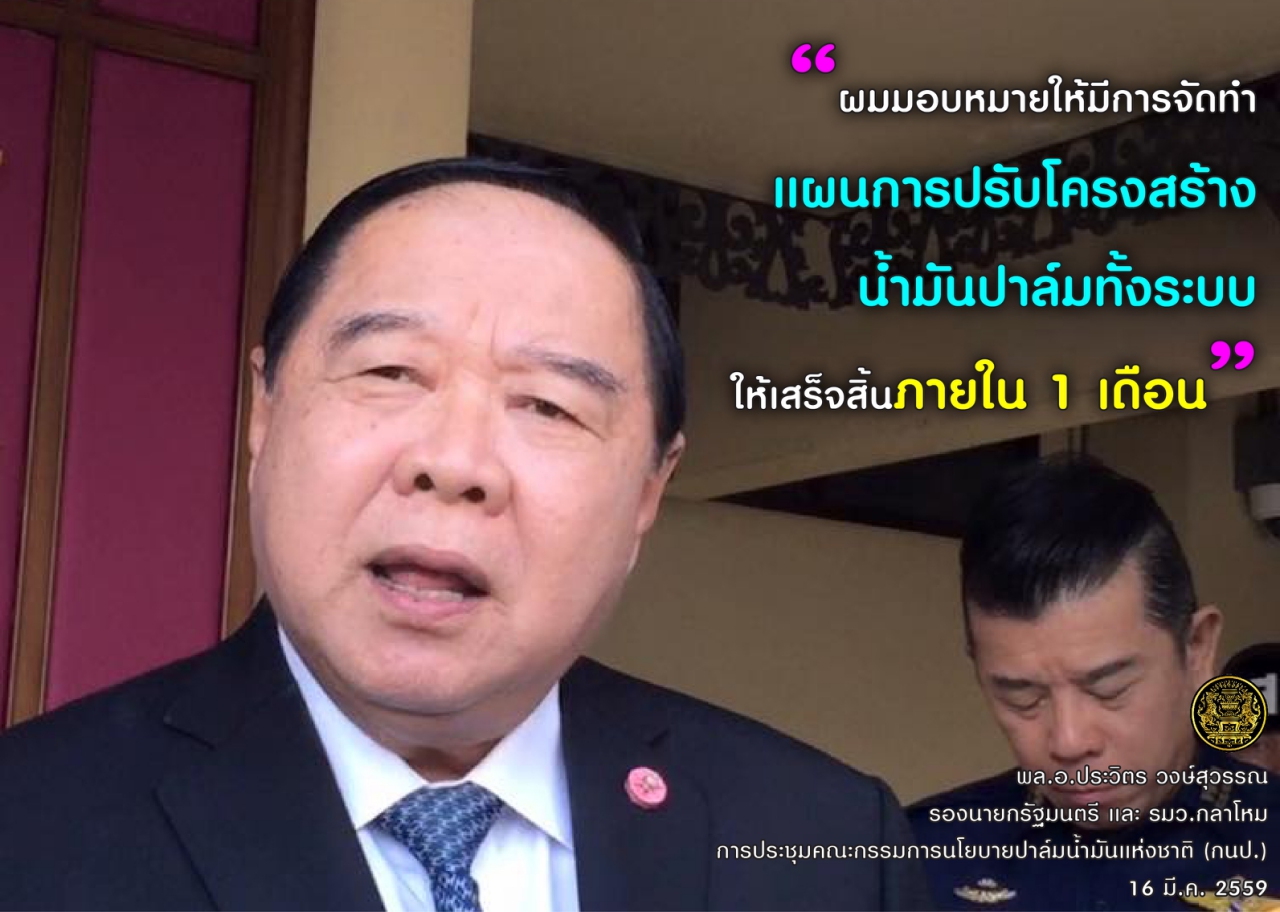 “ผมมอบหมายให้มีการจัดทำ แผนการปรับโครงสร้าง น้ำมันปาล์มทั้งระบบ ให้เสร็จสิ้นภายใน 1 เดือน”

พล.อ.ประวิตร วงษ์สุวรรณ
รองนายกรัฐมนตรี และ รมว.กลาโหม
การประชุมคณะกรรมการนโยบายปาล์มน้ำมันแห่งชาติ (กนป.)
16 มี.ค. 2559