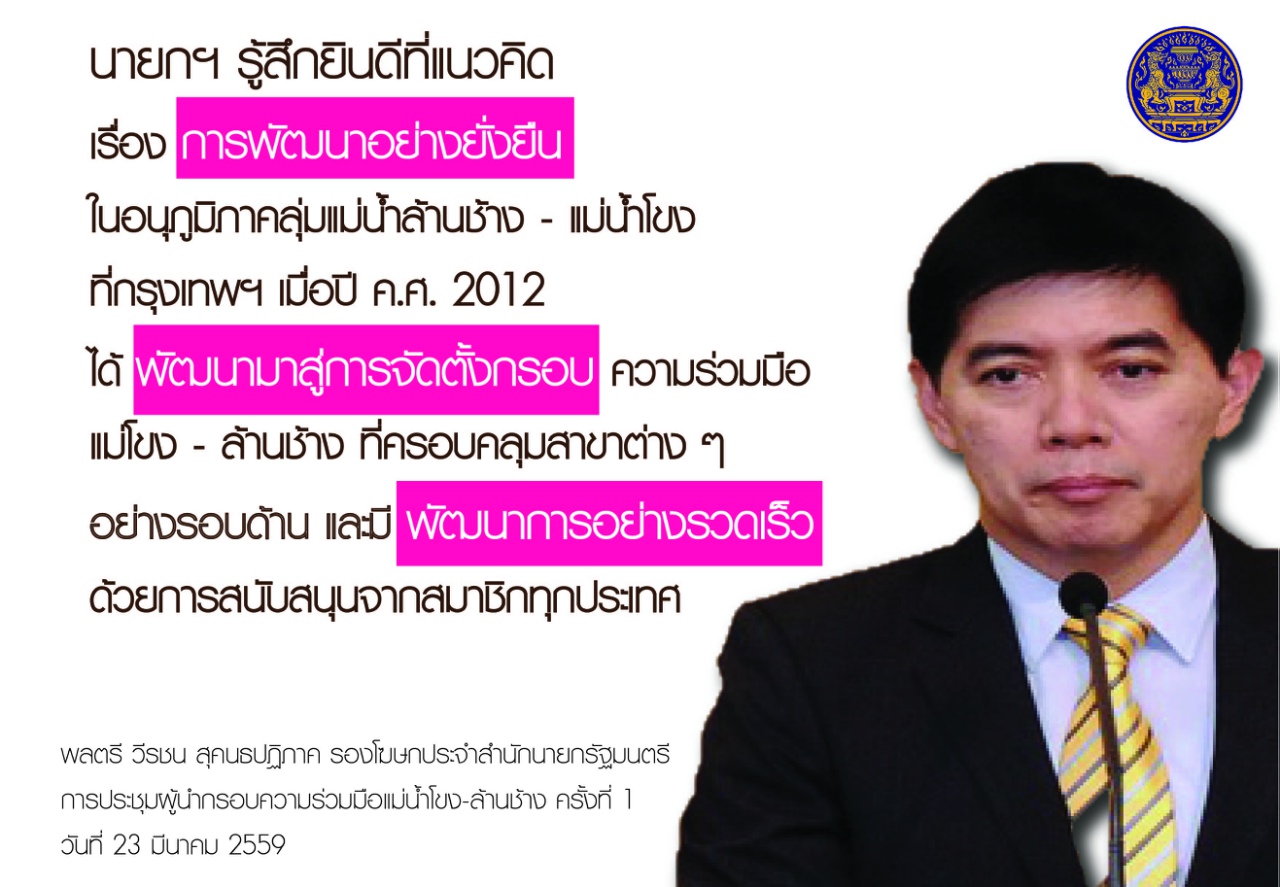 นายกฯ รู้สึกยินดีที่แนวคิด
เรื่อง การพัฒนาอย่างยั่งยืน
ในอนุภูมิภาคลุ่มแม่น้ำล้านช้าง - แม่น้ำโขง
ที่กรุงเทพฯ เมื่อปี ค.ศ. 2012
ได้ พัฒนามาสู่การจัดตั้งกรอบ ความร่วมมือ
แม่โขง - ล้านช้าง ที่ครอบคลุมสาขาต่าง ๆ
อย่างรอบด้าน และมี พัฒนาการอย่างรวดเร็ว
ด้วยการสนับสนุนจากสมาชิกทุกประเทศ

พลตรี วีรชน สุคนธปฏิภาค รองโฆษกประจำสำนักนายกรัฐมนตรี
การประชุมผู้นำกรอบความร่วมมือแม่น้ำโขง-ล้านช้าง ครั้งที่ 1
วันที่ 23 มีนาคม 2559