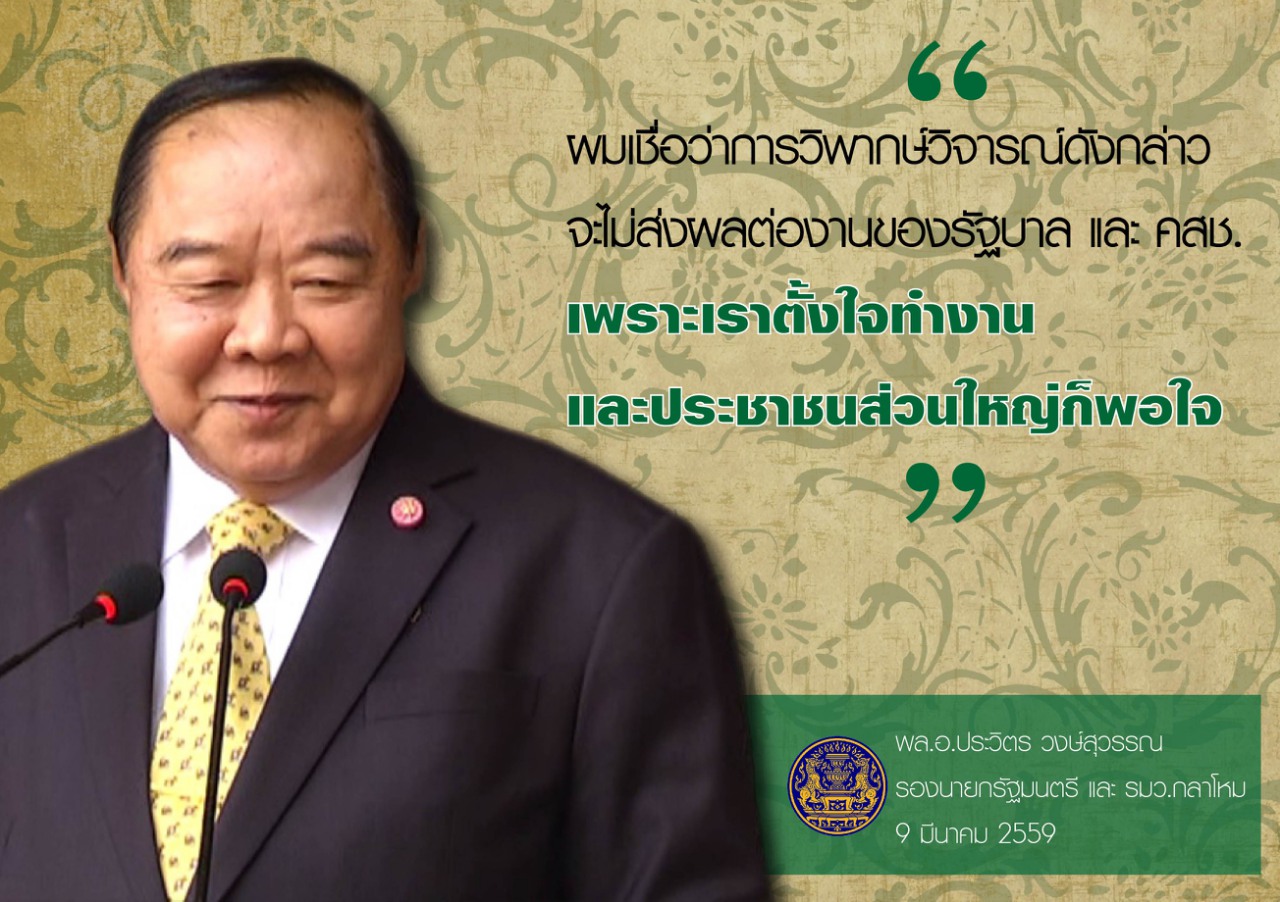 “

ผมเชื่อว่าการวิพากษ์วิจารณ์ดังกล่าว จะไม่ส่งผลต่องานของรัฐบาล และ คสช. เพราะเราตั้งใจทำงาน และประชาชนส่วนใหญ่ก็พอใจ

”

พล.อ.ประวิตร วงษ์สุวรรณ
รองนายกรัฐมนตรี และ รมว.กลาโหม
9 มีนาคม 2559