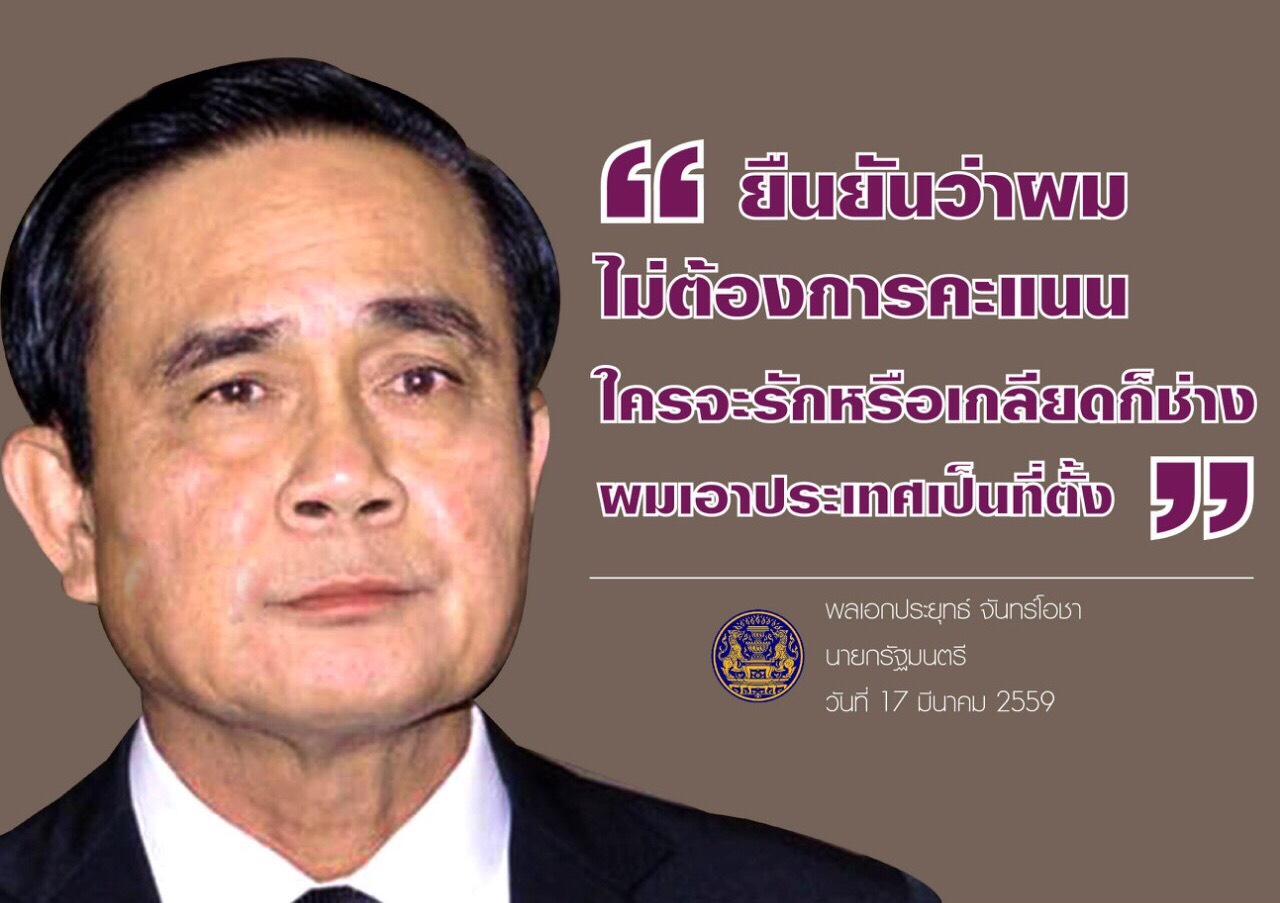 “ ยืนยันว่าผม
ไม่ต้องการคะแนน
ใครจะรักหรือเกลียดก็ช่าง
ผมเอาประเทศเป็นที่ตั้ง ”

พลเอกประยุทธ์ จันทร์โอชา
นายกรัฐมนตรี
วันที่ 17 มีนาคม 2559