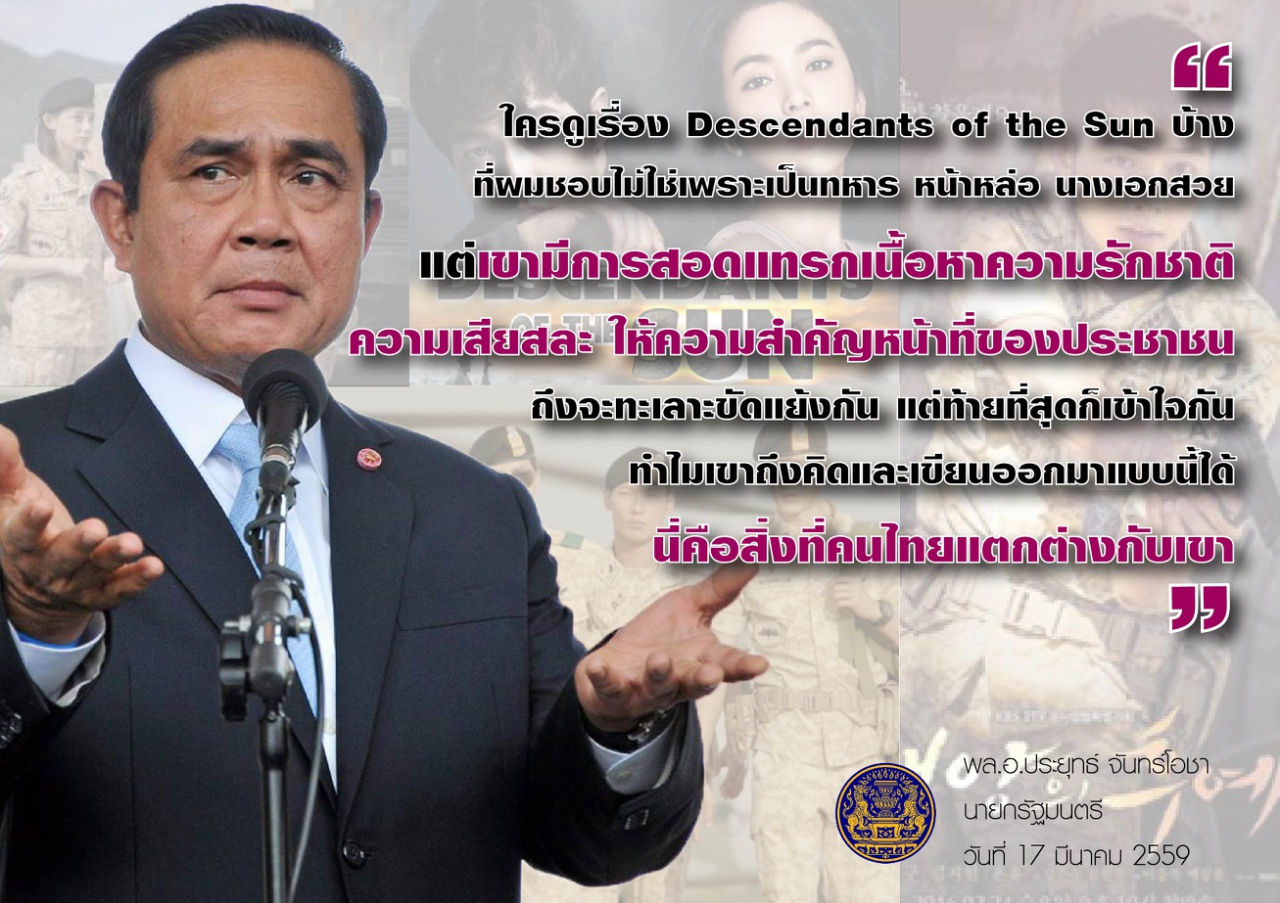 “

ใครดูเรื่อง Descendants of the Sun บ้าง

ที่ผมชอบไม่ใช่เพราะเป็นทหาร หน้าหล่อ นางเอกสวย

แต่เขามีการสอดแทรกเนื้อหาความรักชาติ

ความเสียสละ ให้ความสำคัญหน้าที่ของประชาชน

ถึงจะทะเลาะขัดแย้งกัน แต่ท้ายที่สุดก็เข้าใจกัน

ทำไมเขาถึงคิดและเขียนออกมาแบบนี้ได้

นี่คือสิ่งที่คนไทยแตกต่างกับเขา

”

DESCENDANTS OF THE SUN

พล.อ.ประยุทธ์ จันทร์โอชา
นายกรัฐมนตรี
วันที่ 17 มีนาคม 2559