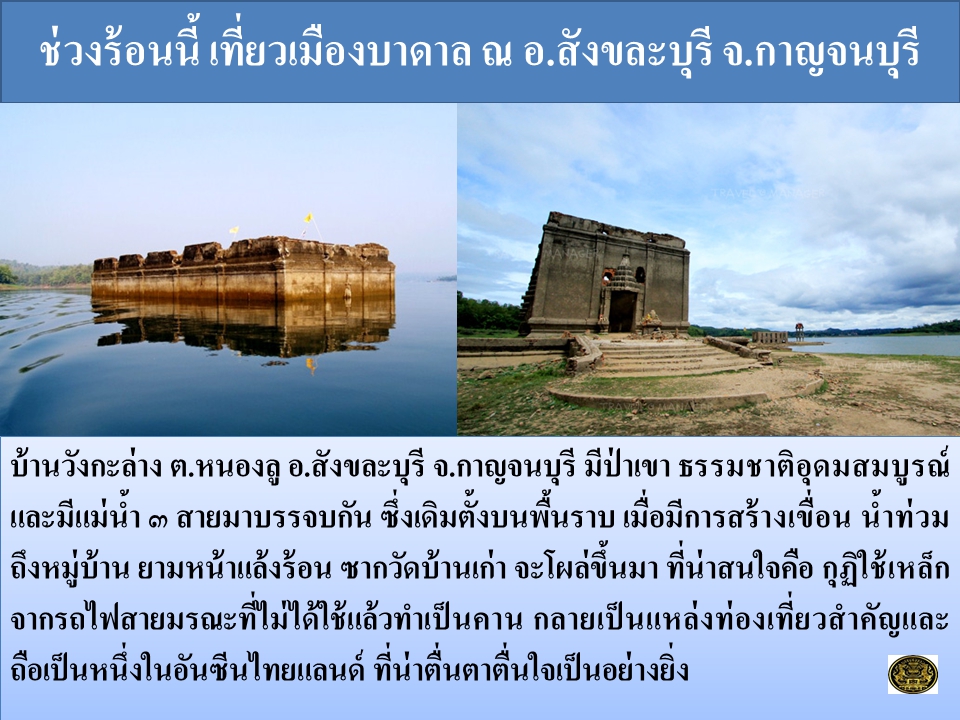 ช่วงร้อนนี้ เที่ยวเมืองบาดาล ณ อ.สังขละบุรี จ.กาญจนบุรี

บ้านวังกะล่าง ต.หนองลู อ.สังขละบุรี จ.กาญจนบุรี มีป่าเขา ธรรมชาติอุดมสมบูรณ์ และมีแม่น้ำ ๓ สายมาบรรจบกัน ซึ่งเดิมตั้งบนพื้นราบ เมื่อมีการสร้างเขื่อน น้ำท่วมถึงหมู่บ้าน ยามหน้าแล้งร้อน ซากวัดบ้านเก่า จะโผล่ขึ้นมา ที่น่าสนใจคือ กุฏิใช้เหล็กจากรถไฟสายมรณะที่ไม่ได้ใช้แล้วทำเป็นคาน กลายเป็นแหล่งท่องเที่ยวสำคัญและถือเป็นหนึ่งในอันซีนไทยแลนด์ ที่น่าตื่นตาตื่นใจเป็นอย่างยิ่ง