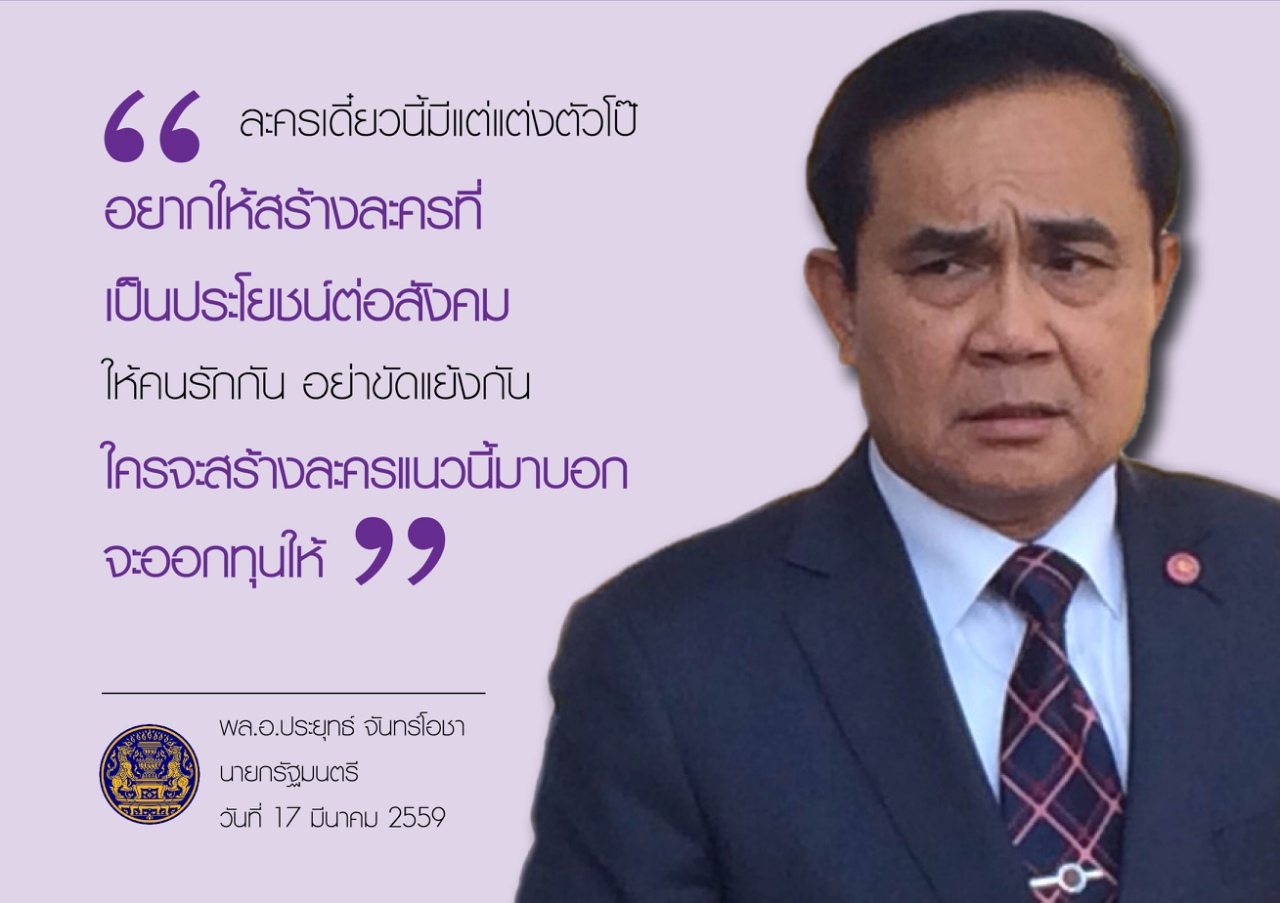 “ ละครเดี๋ยวนี้มีแต่แต่งตัวโป๊ อยากให้สร้างละครที่ เป็นประโยชน์ต่อสังคม ให้คนรักกัน อย่าขัดแย้งกัน ใครจะสร้างละครแนวนี้มาบอก จะออกทุนให้ ”

พล.อ.ประยุทธ์ จันทร์โอชา
นายกรัฐมนตรี
วันที่ 17 มีนาคม 2559