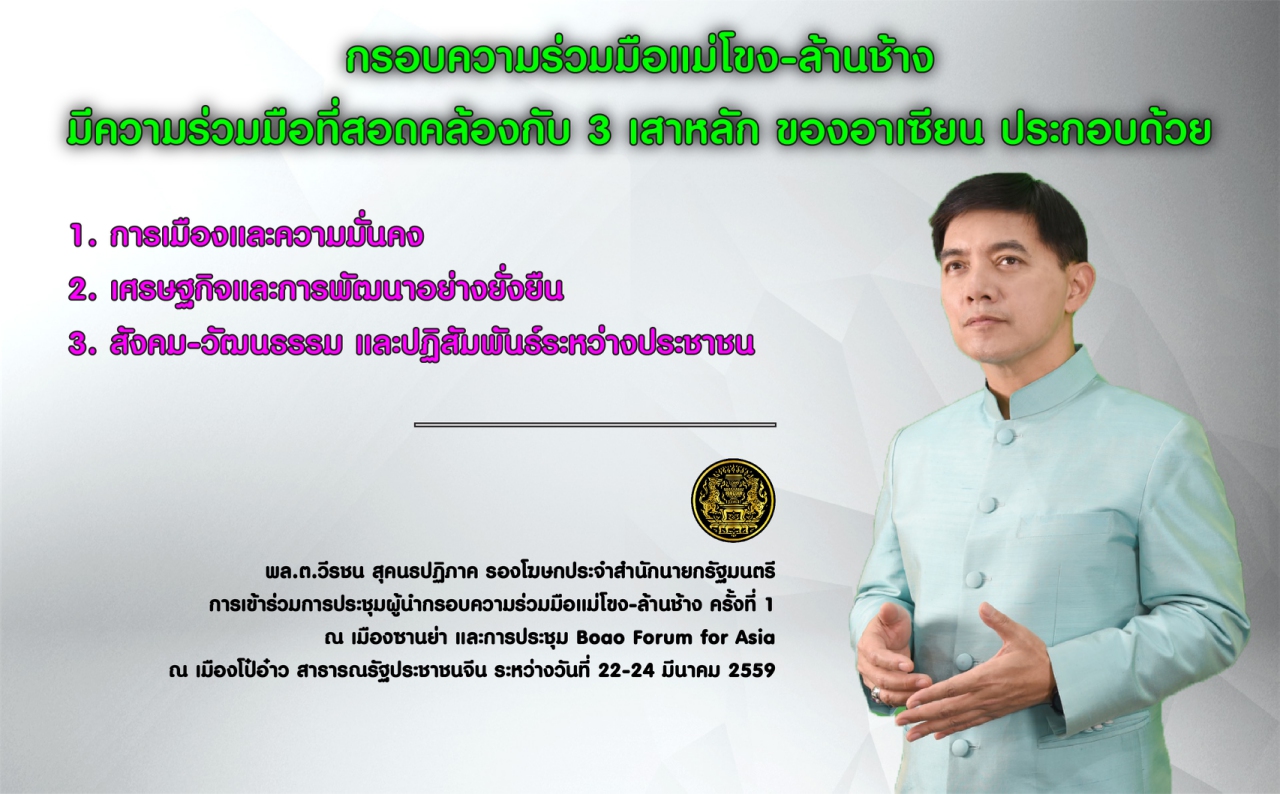 กรอบความร่วมมือแม่โขง-ล้านช้าง
มีความร่วมมือที่สอดคล้องกับ 3 เสาหลัก ของอาเซียน ประกอบด้วย

1. การเมืองและความมั่นคง
2. เศรษฐกิจและการพัฒนาอย่างยั่งยืน
3. สังคม-วัฒนธรรม และปฏิสัมพันธ์ระหว่างประชาชน

พล.ต.วีรชน สุคนธปฏิภาค รองโฆษกประจำสำนักนายกรัฐมนตรี
การเข้าร่วมการประชุมผู้นำกรอบความร่วมมือแม่โขง-ล้านช้าง ครั้งที่ 1
ณ เมืองซานย่า และการประชุม Boao Forum for Asia
ณ เมืองโป๋อ๋าว สาธารณรัฐประชาชนจีน ระหว่างวันที่ 22-24 มีนาคม 2559