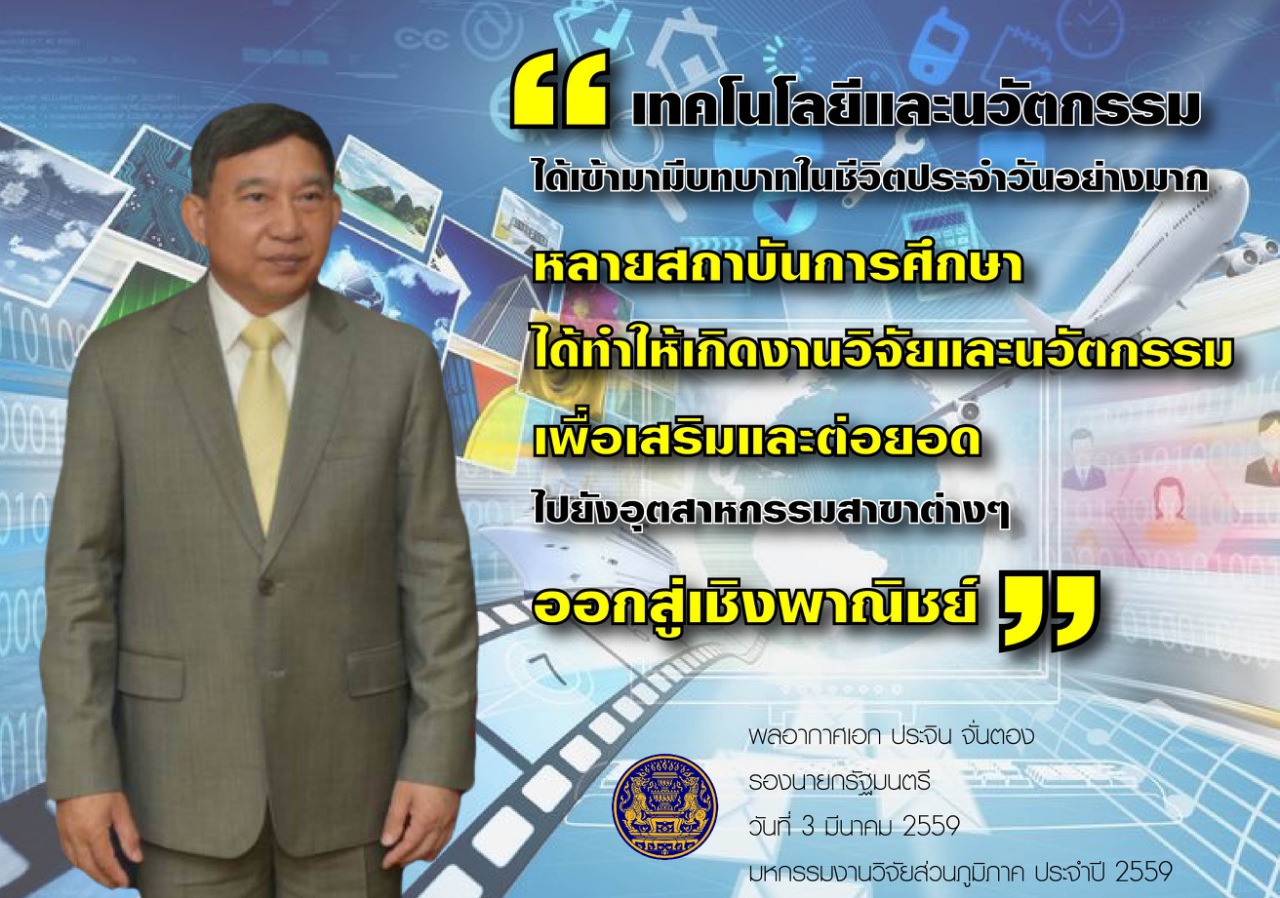 “ เทคโนโลยีและนวัตกรรม ได้เข้ามามีบทบาทในชีวิตประจำวันอย่างมาก หลายสถาบันการศึกษา ได้ทำให้เกิดงานวิจัยและนวัตกรรม เพื่อเสริมและต่อยอด ไปยังอุตสาหกรรมสาขาต่างๆ ออกสู่เชิงพาณิชย์ ”

พลอากาศเอก ประจิน จั่นตอง
รองนายกรัฐมนตรี
วันที่ 3 มีนาคม 2559
มหกรรมงานวิจัยส่วนภูมิภาค ประจำปี 2559