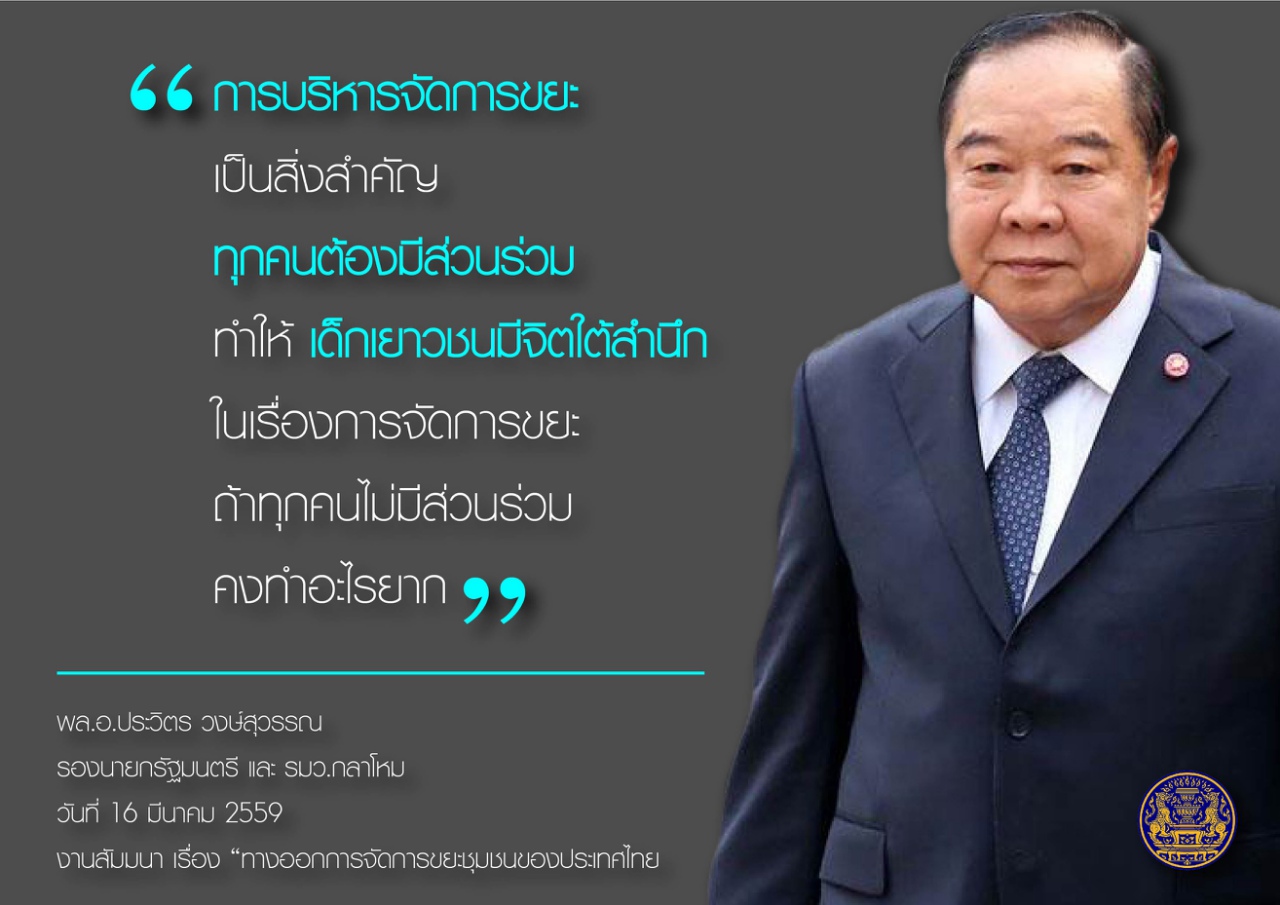 “ การบริหารจัดการขยะ เป็นสิ่งสำคัญ ทุกคนต้องมีส่วนร่วม ทำให้ เด็กเยาวชนมีจิตใต้สำนึก ในเรื่องการจัดการขยะ ถ้าทุกคนไม่มีส่วนร่วม คงทำอะไรยาก ”

พล.อ.ประวิตร วงษ์สุวรรณ
รองนายกรัฐมนตรี และ รมว.กลาโหม
วันที่ 16 มีนาคม 2559
งานสัมมนา เรื่อง “ทางออกการจัดการขยะชุมชนของประเทศไทย