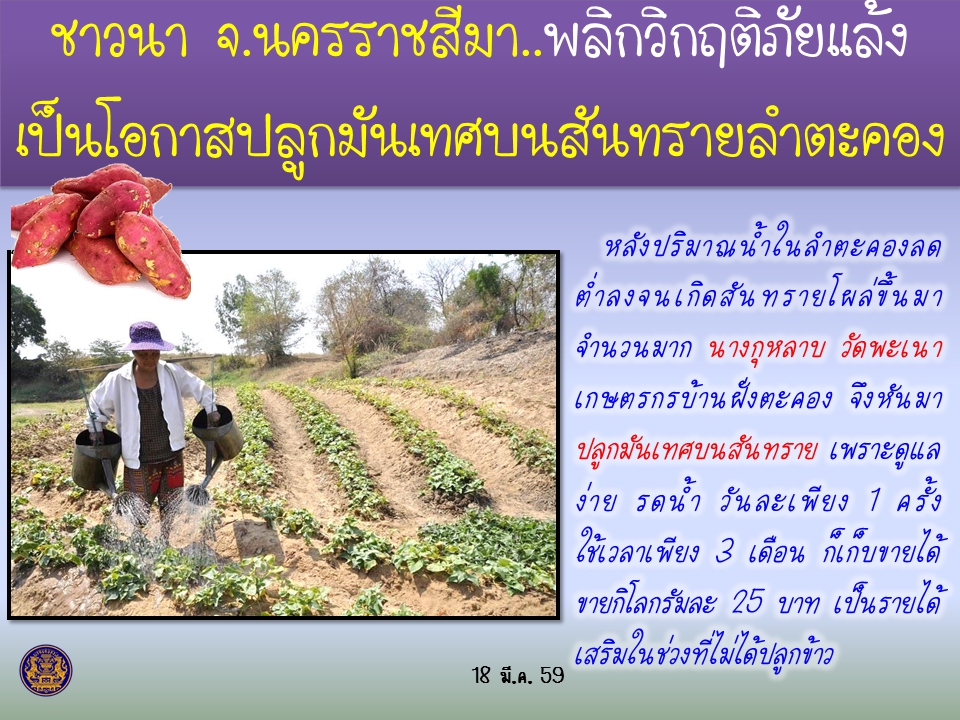 ชาวนา จ.นครราชสีมา..พลิกวิกฤติภัยแล้ง
เป็นโอกาสปลูกมันเทศบนสันทรายลำตะคอง

หลังปริมาณน้ำในลำตะคองลดต่ำลงจนเกิดสันทรายโผล่ขึ้นมาจำนวนมาก นางกุหลาบ วัดพะเนา เกษตรกรบ้านฝั่งตะคอง จึงหันมาปลูกมันเทศบนสันทราย เพราะดูแลง่าย รดน้ำ วันละเพียง 1 ครั้ง ใช้เวลาเพียง 3 เดือน ก็เก็บขายได้ ขายกิโลกรัมละ 25 บาท เป็นรายได้เสริมในช่วงที่ไม่ได้ปลูกข้าว

18 มี.ค. 59