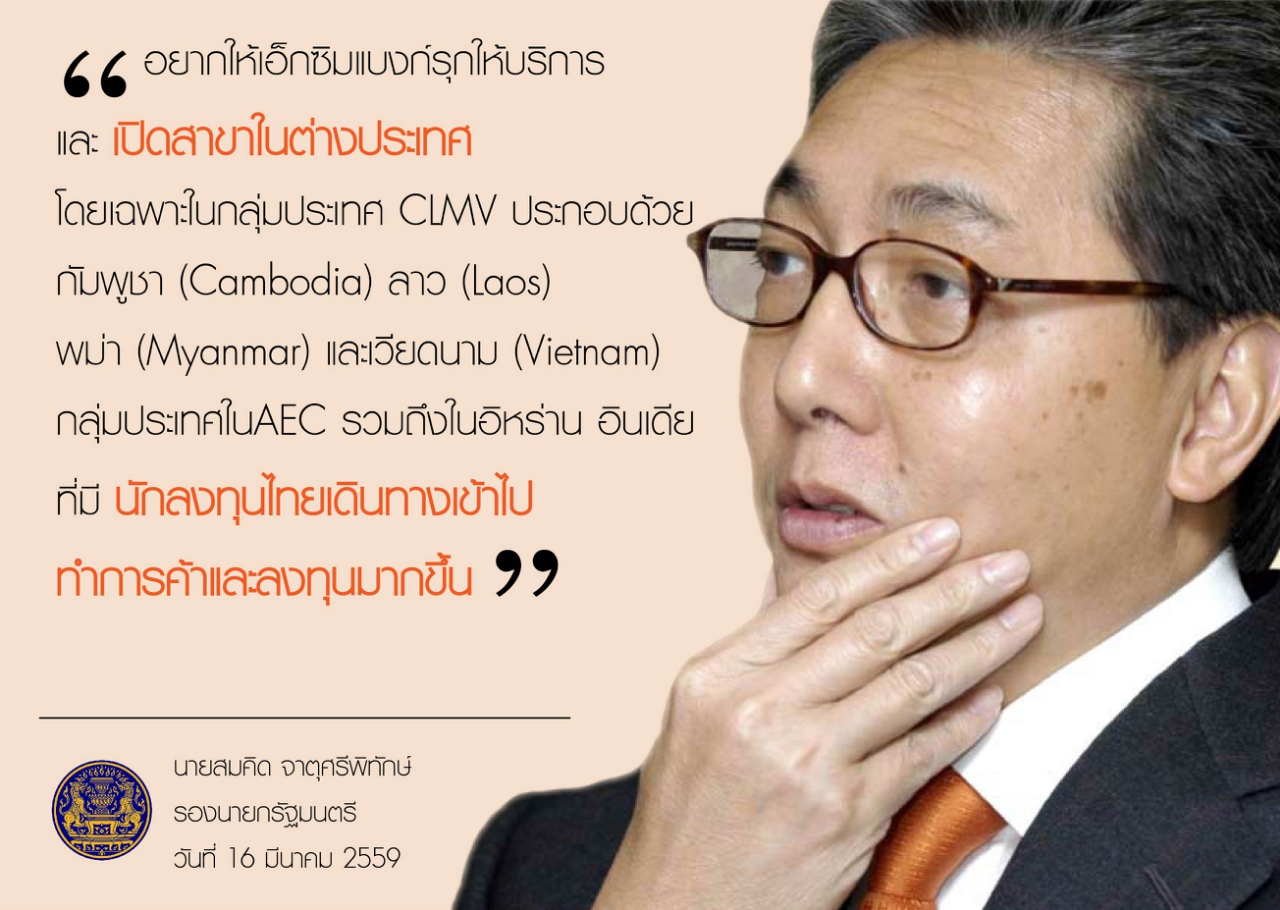 “ อยากให้เอ็กซิมแบงก์รุกให้บริการ และ เปิดสาขาในต่างประเทศ โดยเฉพาะในกลุ่มประเทศ CLMV ประกอบด้วย กัมพูชา (Cambodia) ลาว (Laos) พม่า (Myanmar) และเวียดนาม (Vietnam) กลุ่มประเทศในAEC รวมถึงในอิหร่าน อินเดีย ที่มี นักลงทุนไทยเดินทางเข้าไป ทำการค้าและลงทุนมากขึ้น ”

นายสมคิด จาตุศรีพิทักษ์
รองนายกรัฐมนตรี
วันที่ 16 มีนาคม 2559