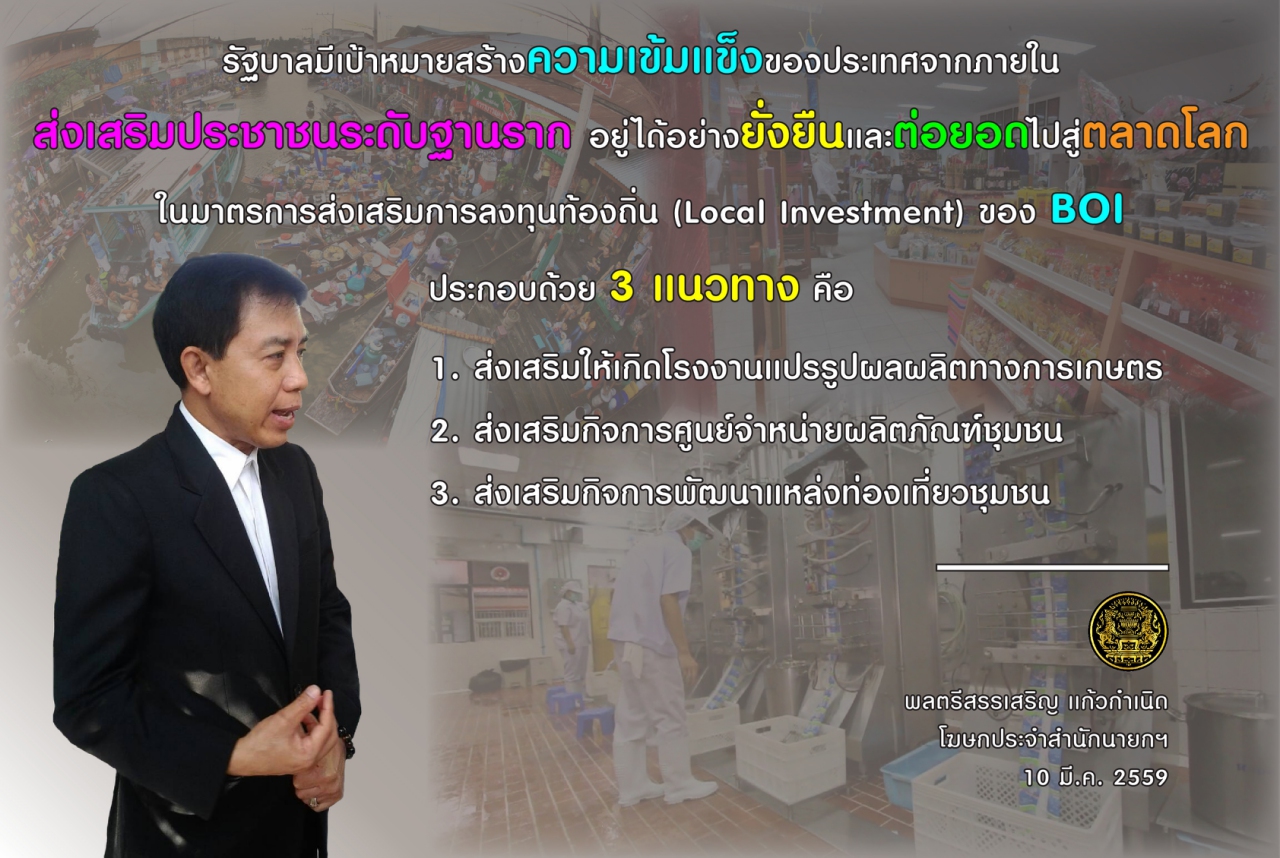 รัฐบาลมีเป้าหมายสร้างความเข้มแข็งของประเทศจากภายใน

ส่งเสริมประชาชนระดับฐานราก อยู่ได้อย่างยั่งยืนและต่อยอดไปสู่ตลาดโลก

ในมาตรการส่งเสริมการลงทุนท้องถิ่น (Local Investment) ของ BOI

ประกอบด้วย 3 แนวทาง คือ

1. ส่งเสริมให้เกิดโรงงานแปรรูปผลผลิตทางการเกษตร

2. ส่งเสริมกิจการศูนย์จำหน่ายผลิตภัณฑ์ชุมชน

3. ส่งเสริมกิจการพัฒนาแหล่งท่องเที่ยวชุมชน

พลตรีสรรเสริญ แก้วกำเนิด
โฆษกประจำสำนักนายกฯ
10 มี.ค. 2559