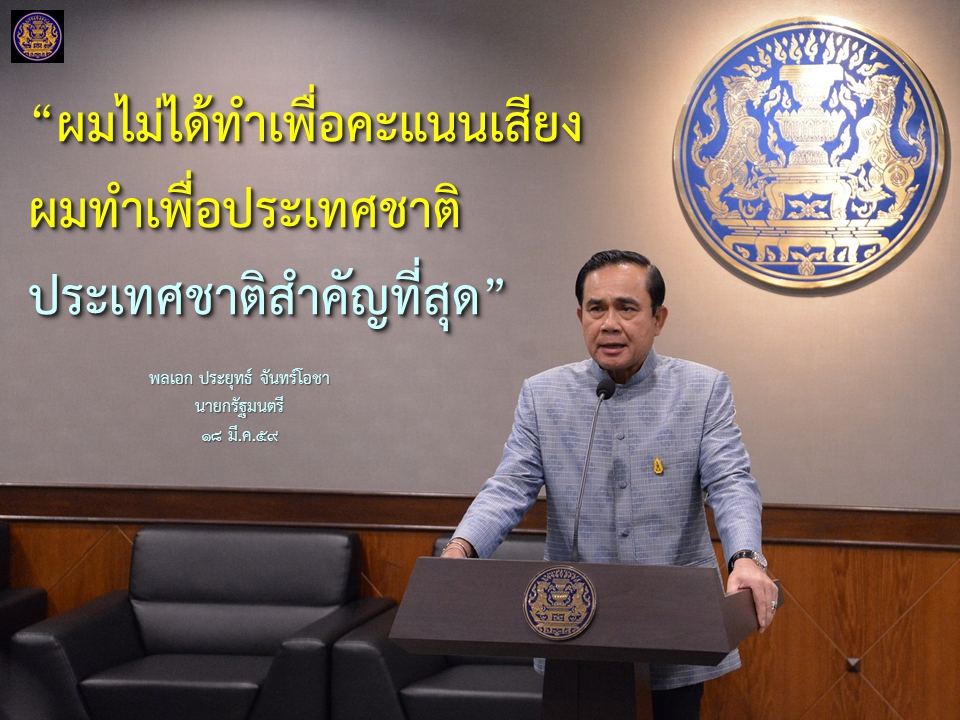 “ผมไม่ได้ทำเพื่อคะแนนเสียง ผมทำเพื่อประเทศชาติ ประเทศชาติสำคัญที่สุด”

พลเอก ประยุทธ์ จันทร์โอชา
นายกรัฐมนตรี
๑๘ มี.ค.๕๙