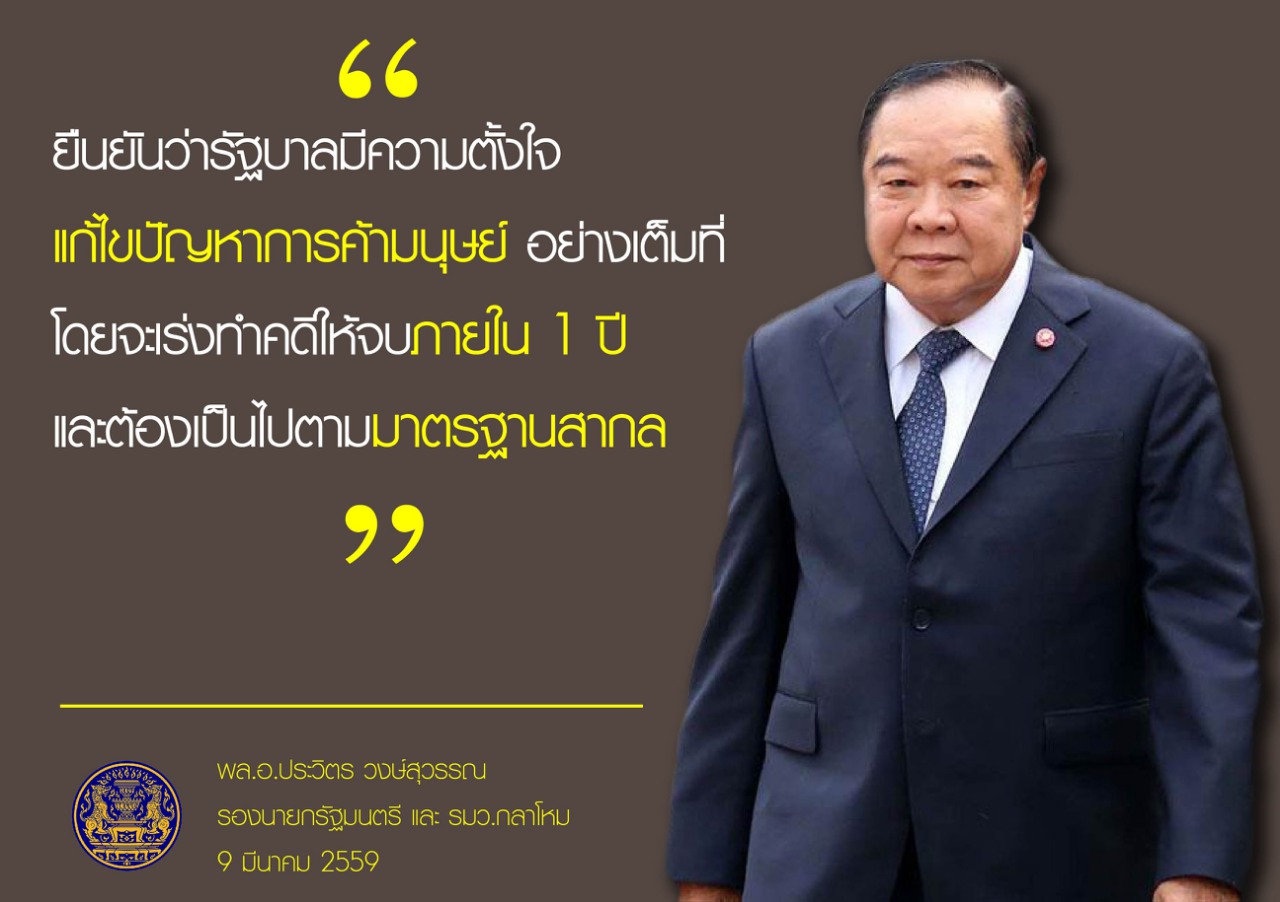 “

ยืนยันว่ารัฐบาลมีความตั้งใจ แก้ไขปัญหาการค้ามนุษย์ อย่างเต็มที่ โดยจะเร่งทำคดีให้จบภายใน 1 ปี และต้องเป็นไปตามมาตรฐานสากล

”

พล.อ.ประวิตร วงษ์สุวรรณ
รองนายกรัฐมนตรี และ รมว.กลาโหม
9 มีนาคม 2559