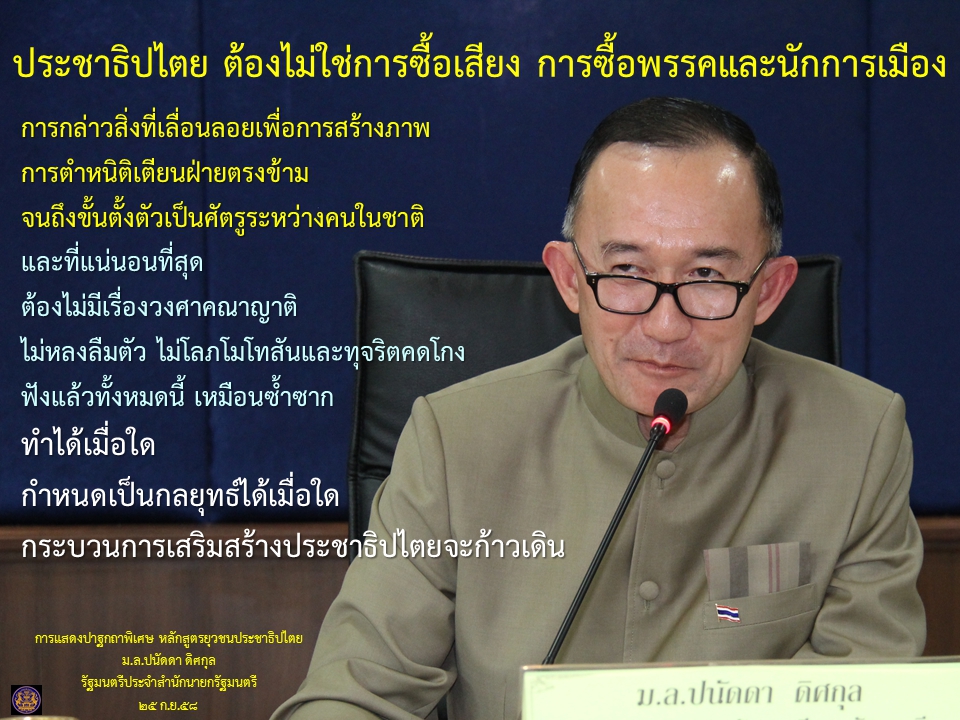 ประชาธิปไตย ต้องไม่ใช่การซื้อเสียง การซื้อพรรคและนักการเมือง

การกล่าวสิ่งที่เลื่อนลอยเพื่อการสร้างภาพ
การตำหนิติเตียนฝ่ายตรงข้าม
จนถึงขั้นตั้งตัวเป็นศัตรูระหว่างคนในชาติ
และที่แน่นอนที่สุด
ต้องไม่มีเรื่องวงศาคณาญาติ
ไม่หลงลืมตัว ไม่โลภโมโทสันและทุจริตคดโกง
ฟังแล้วทั้งหมดนี้ เหมือนซ้ำซาก
ทำได้เมื่อใด
กำหนดเป็นกลยุทธ์ได้เมื่อใด
กระบวนการเสริมสร้างประชาธิปไตยจะก้าวเดิน

การแสดงปาฐกถาพิเศษ หลักสูตรยุวชนประชาธิปไตย
ม.ล.ปนัดดา ดิศกุล
รัฐมนตรีประจำสำนักนายกรัฐมนตรี
๒๕ ก.ย.๕๘

ม.ล.ปนัดดา ดิศกุล