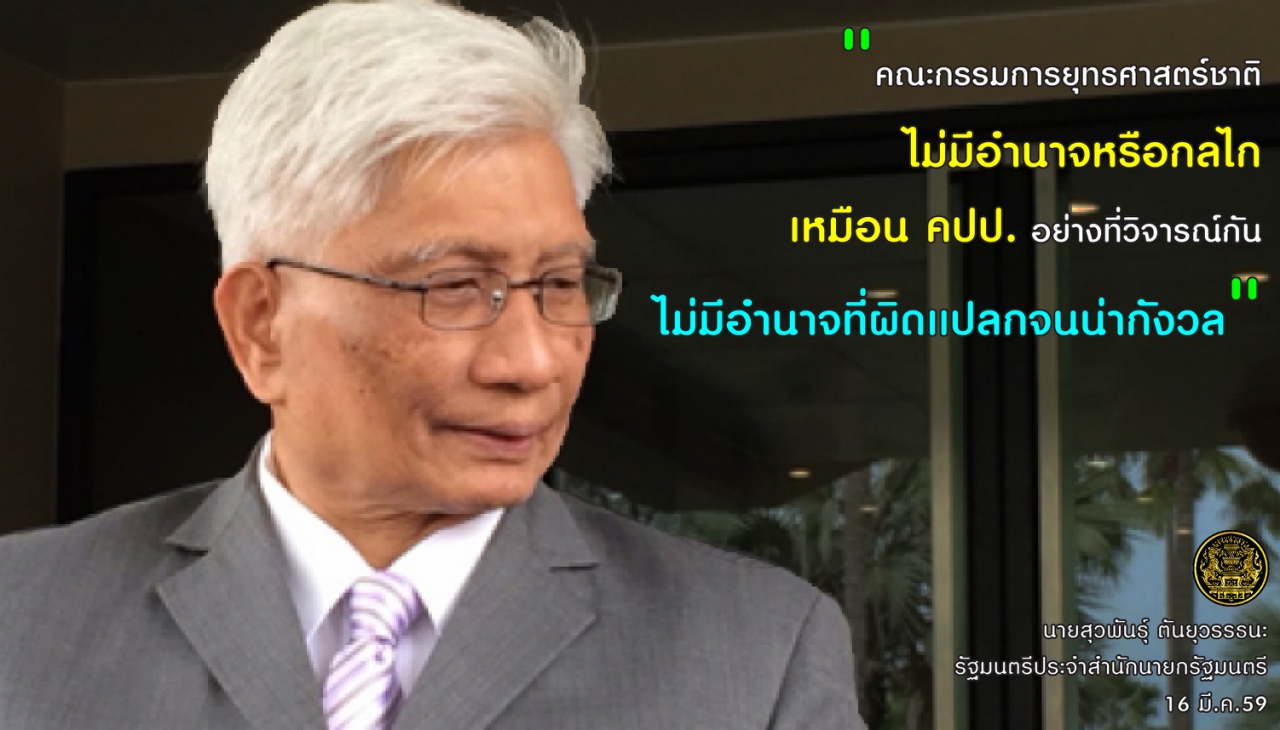 "คณะกรรมการยุทธศาสตร์ชาติ
ไม่มีอำนาจหรือกลไก
เหมือน คปป. อย่างที่วิจารณ์กัน
ไม่มีอำนาจที่ผิดแปลกจนน่ากังวล"

นายสุวพันธุ์ ตันยุวรรธนะ
รัฐมนตรีประจำสำนักนายกรัฐมนตรี
16 มี.ค.59