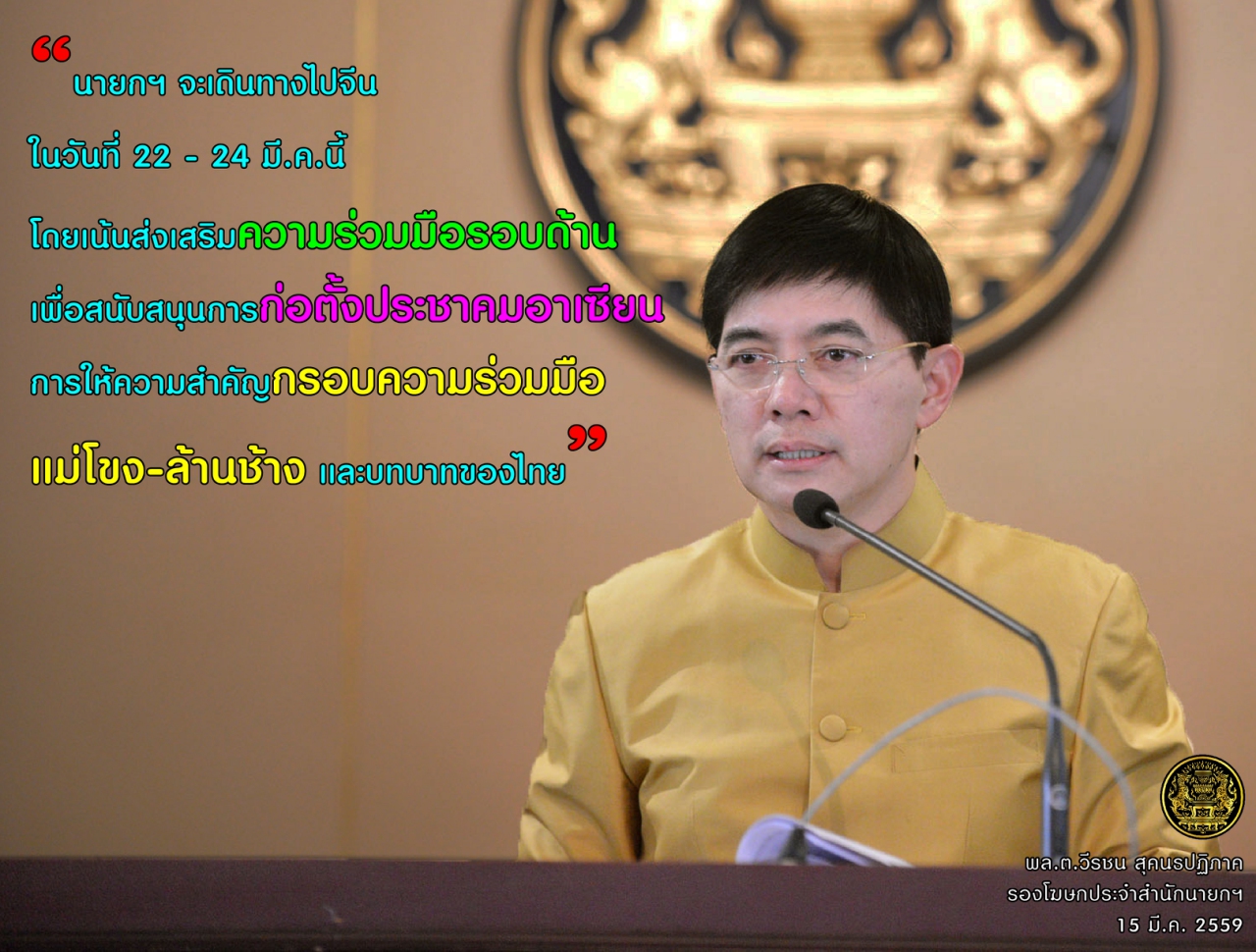 “ นายกฯ จะเดินทางไปจีน

ในวันที่ 22 - 24 มี.ค.นี้

โดยเน้นส่งเสริมความร่วมมือรอบด้าน

เพื่อสนับสนุนการก่อตั้งประชาคมอาเซียน

การให้ความสำคัญกรอบความร่วมมือ

แม่โขง-ล้านช้าง และบทบาทของไทย ”

พล.ต.วีรชน สุคนธปฏิภาค
รองโฆษกประจำสำนักนายกฯ
15 มี.ค. 2559