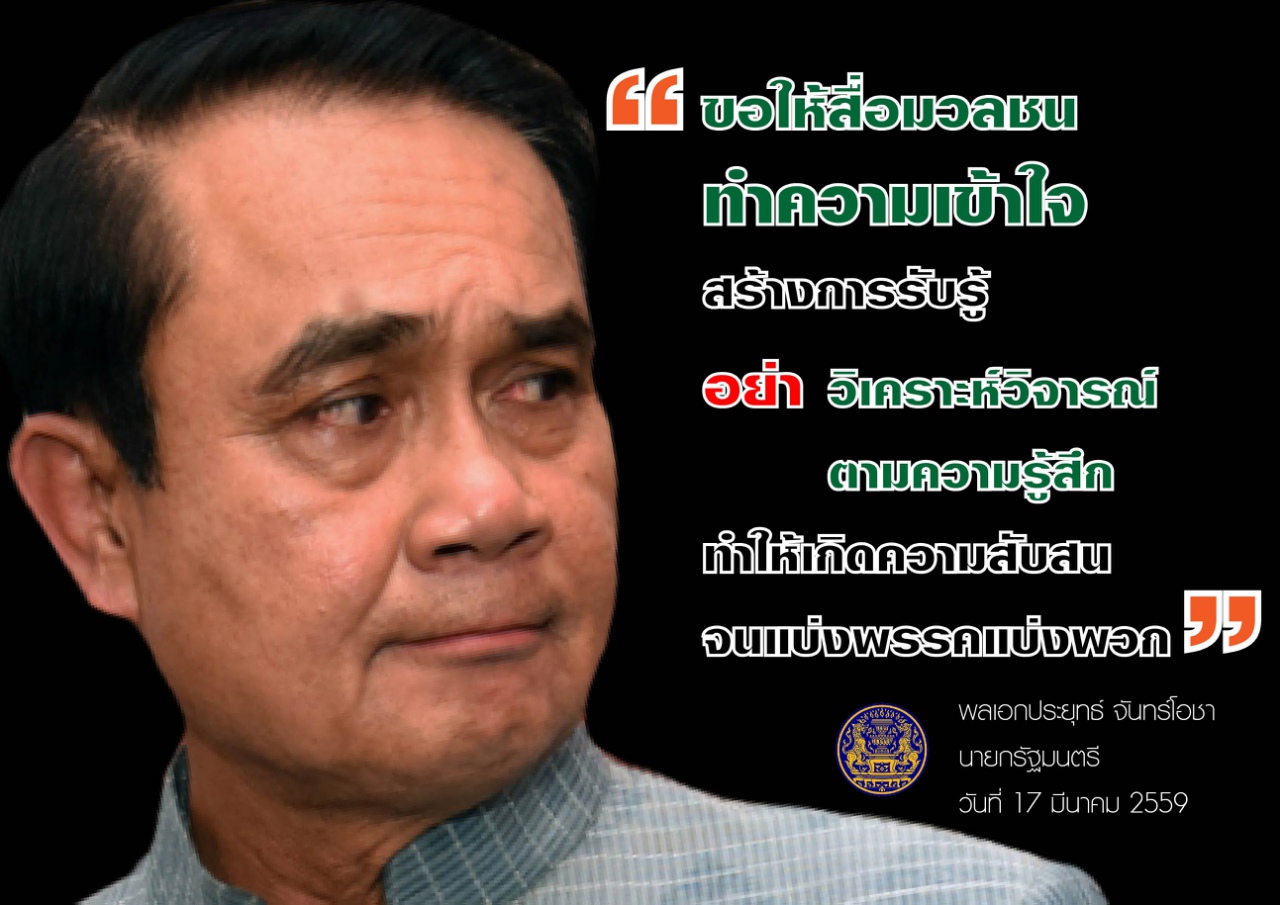 “ ขอให้สื่อมวลชน
ทำความเข้าใจ
สร้างการรับรู้
อย่า วิเคราะห์วิจารณ์
ตามความรู้สึก
ทำให้เกิดความสับสน
จนแบ่งพรรคแบ่งพวก ”

พลเอกประยุทธ์ จันทร์โอชา
นายกรัฐมนตรี
วันที่ 17 มีนาคม 2559