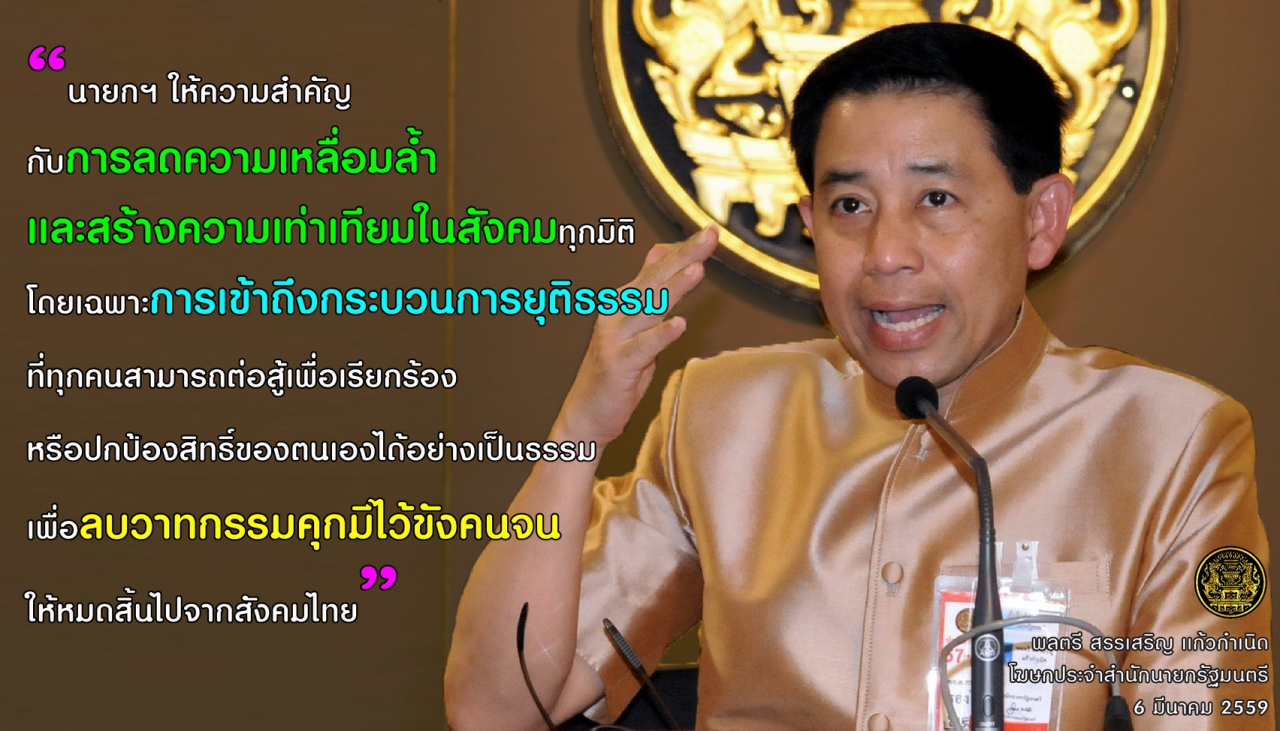 “ นายกฯ ให้ความสำคัญ กับการลดความเหลื่อมล้ำ และสร้างความเท่าเทียมในสังคมทุกมิติ โดยเฉพาะการเข้าถึงกระบวนการยุติธรรม ที่ทุกคนสามารถต่อสู้เพื่อเรียกร้อง หรือปกป้องสิทธิ์ของตนเองได้อย่างเป็นธรรม เพื่อลบวาทกรรมคุกมีไว้ขังคนจน ให้หมดสิ้นไปจากสังคมไทย ”

พลตรี สรรเสริญ แก้วกำเนิด
โฆษกประจำสำนักนายกรัฐมนตรี
6 มีนาคม 2559