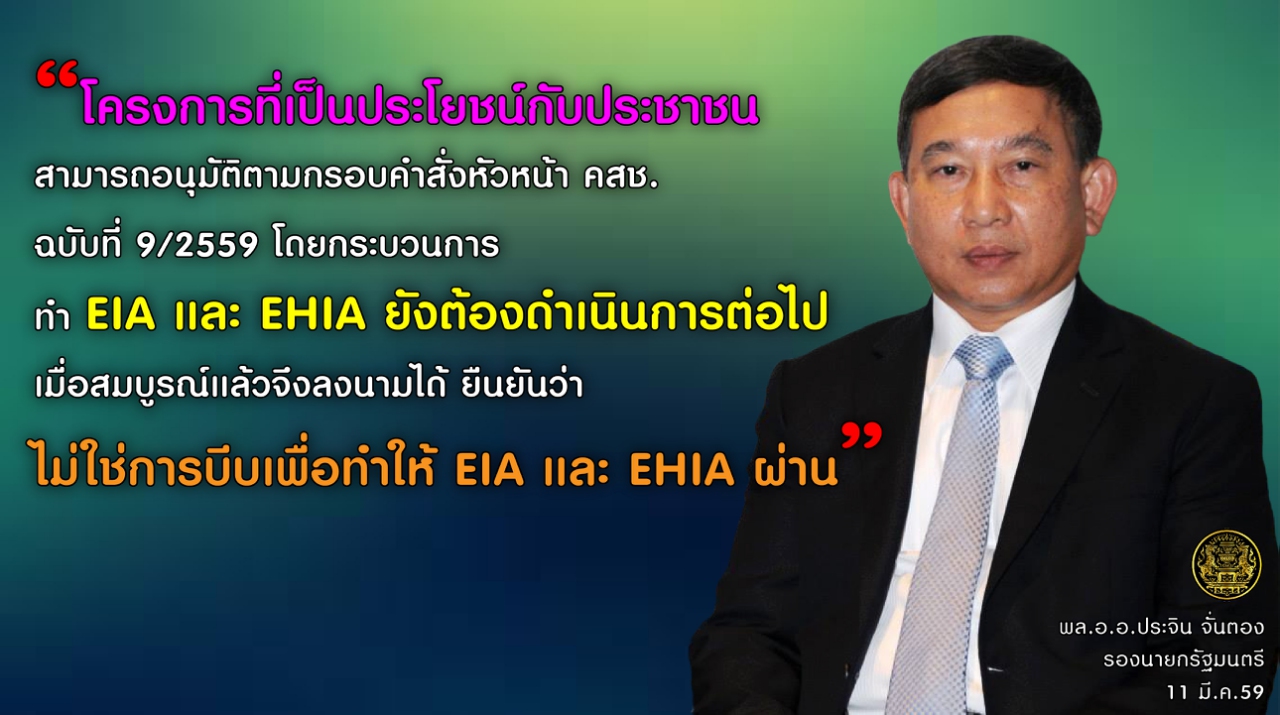 “โครงการที่เป็นประโยชน์กับประชาชน สามารถอนุมัติตามกรอบคำสั่งหัวหน้า คสช. ฉบับที่ 9/2559 โดยกระบวนการ ทำ EIA และ EHIA ยังต้องดำเนินการต่อไป เมื่อสมบูรณ์แล้วจึงลงนามได้ ยืนยันว่า ไม่ใช่การบีบเพื่อทำให้ EIA และ EHIA ผ่าน”

พล.อ.อ.ประจิน จั่นตอง
รองนายกรัฐมนตรี
11 มี.ค.59