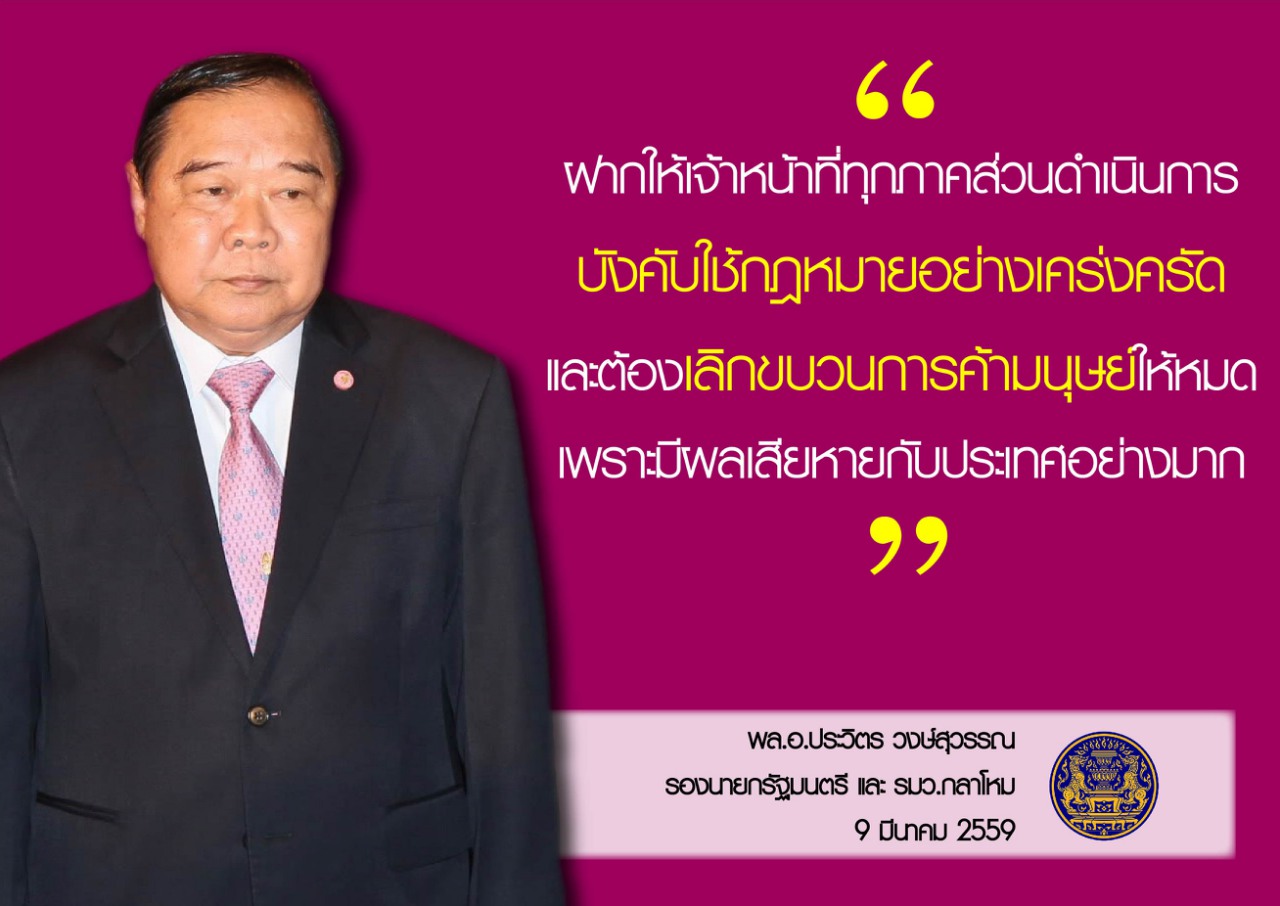 “
ฝากให้เจ้าหน้าที่ทุกภาคส่วนดำเนินการ
บังคับใช้กฎหมายอย่างเคร่งครัด
และต้องเลิกขบวนการค้ามนุษย์ให้หมด
เพราะมีผลเสียหายกับประเทศอย่างมาก
”

พล.อ.ประวิตร วงษ์สุวรรณ
รองนายกรัฐมนตรี และ รมว.กลาโหม
9 มีนาคม 2559