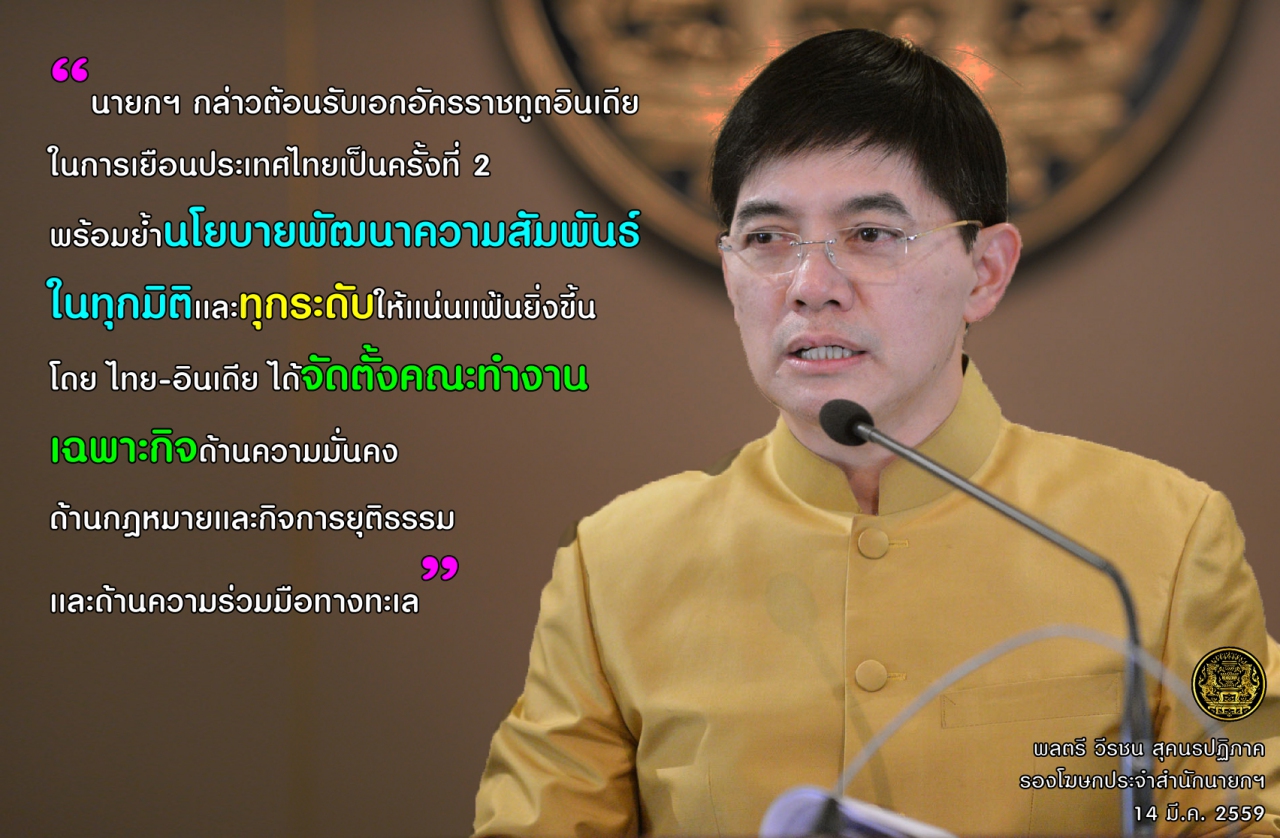 “ นายกฯ กล่าวต้อนรับเอกอัครราชทูตอินเดีย ในการเยือนประเทศไทยเป็นครั้งที่ 2 พร้อมย้ำนโยบายพัฒนาความสัมพันธ์ในทุกมิติและทุกระดับให้แน่นแฟ้นยิ่งขึ้น โดย ไทย-อินเดีย ได้จัดตั้งคณะทำงานเฉพาะกิจด้านความมั่นคง ด้านกฎหมายและกิจการยุติธรรม และด้านความร่วมมือทางทะเล ”

พลตรี วีรชน สุคนธปฏิภาค
รองโฆษกประจำสำนักนายกฯ
14 มี.ค. 2559