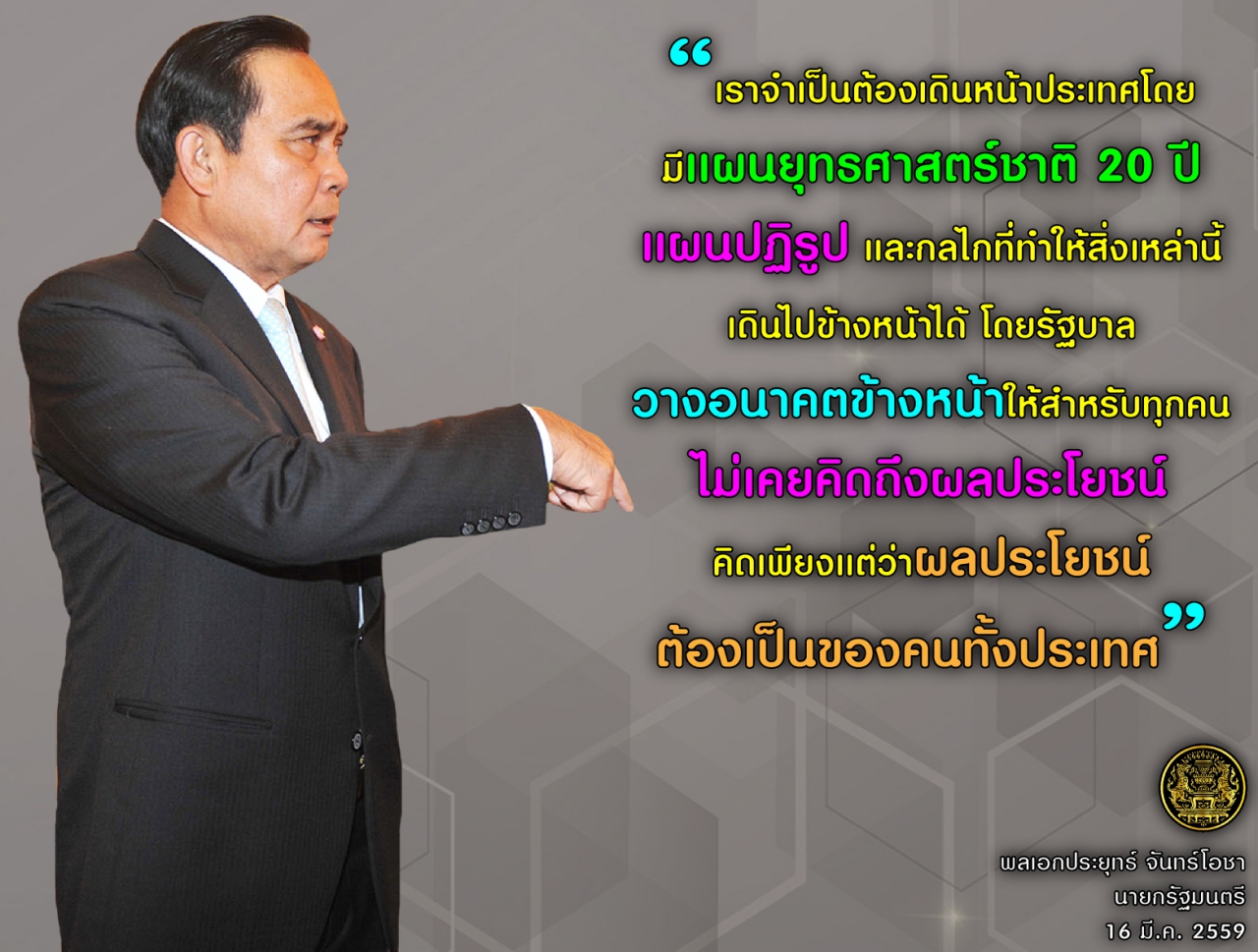 “เราจำเป็นต้องเดินหน้าประเทศโดย มีแผนยุทธศาสตร์ชาติ 20 ปี แผนปฏิรูป และกลไกที่ทำให้สิ่งเหล่านี้ เดินไปข้างหน้าได้ โดยรัฐบาล วางอนาคตข้างหน้าให้สำหรับทุกคน ไม่เคยคิดถึงผลประโยชน์ คิดเพียงแต่ว่าผลประโยชน์ ต้องเป็นของคนทั้งประเทศ”

พลเอกประยุทธ์ จันทร์โอชา
นายกรัฐมนตรี
16 มี.ค. 2559