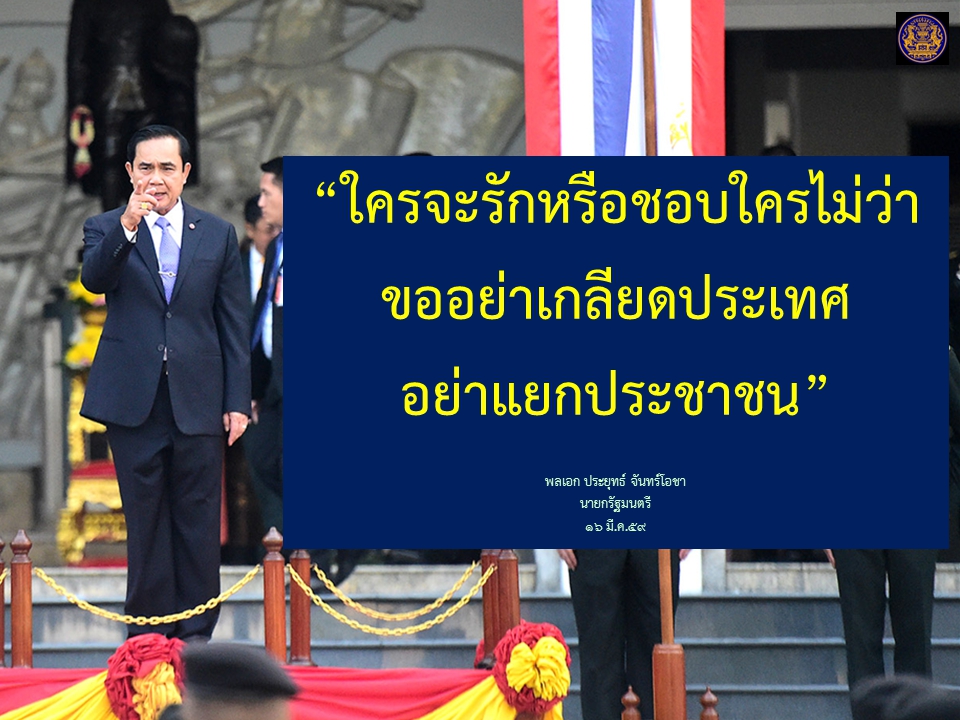 “ใครจะรักหรือชอบใครไม่ว่า ขออย่าเกลียดประเทศ อย่าแยกประชาชน”

พลเอก ประยุทธ์ จันทร์โอชา
นายกรัฐมนตรี
๑๖ มี.ค.๕๙