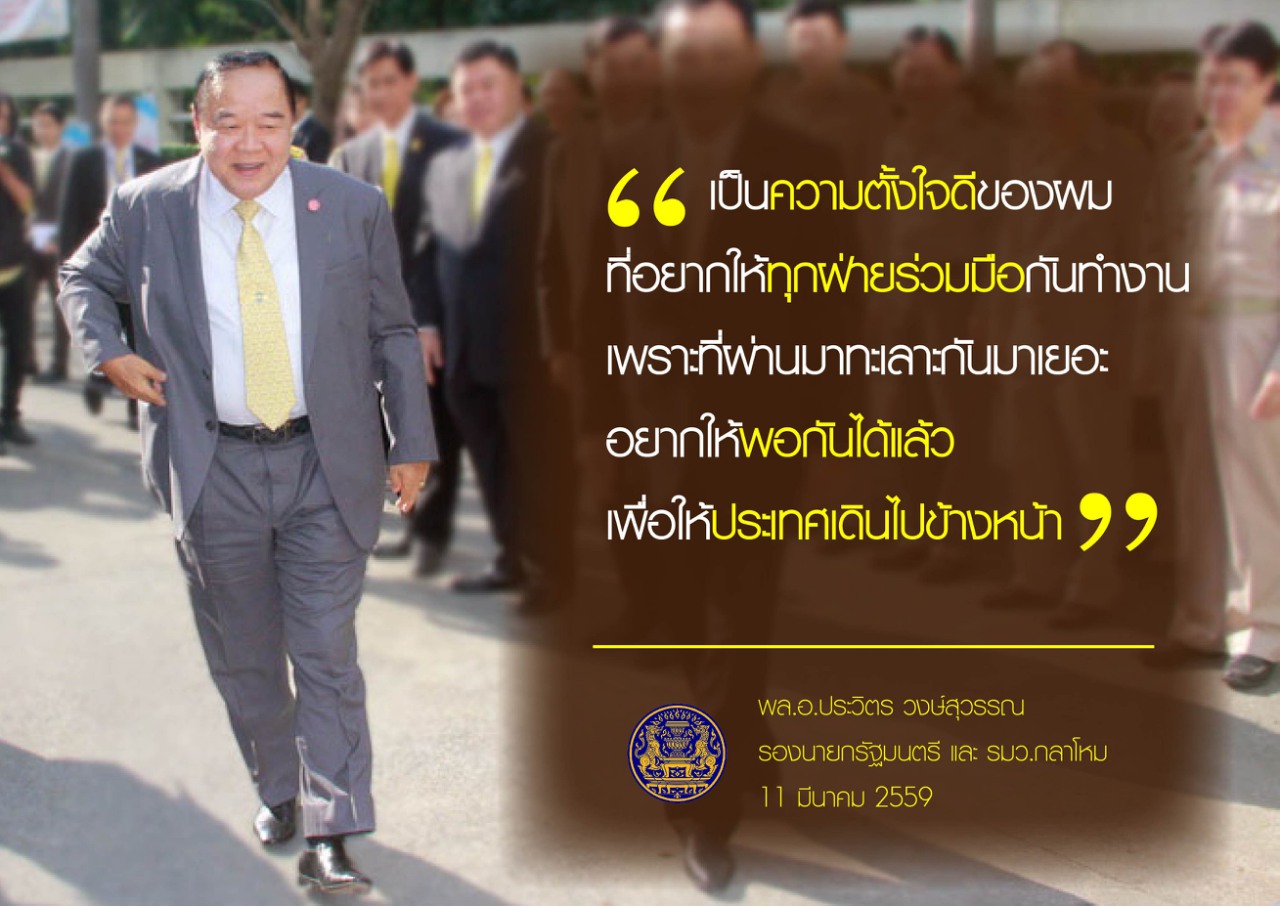 “ เป็นความตั้งใจดีของผม
ที่อยากให้ทุกฝ่ายร่วมมือกันทำงาน
เพราะที่ผ่านมาทะเลาะกันมาเยอะ
อยากให้พอกันได้แล้ว
เพื่อให้ประเทศเดินไปข้างหน้า ”

พล.อ.ประวิตร วงษ์สุวรรณ
รองนายกรัฐมนตรี และ รมว.กลาโหม
11 มีนาคม 2559