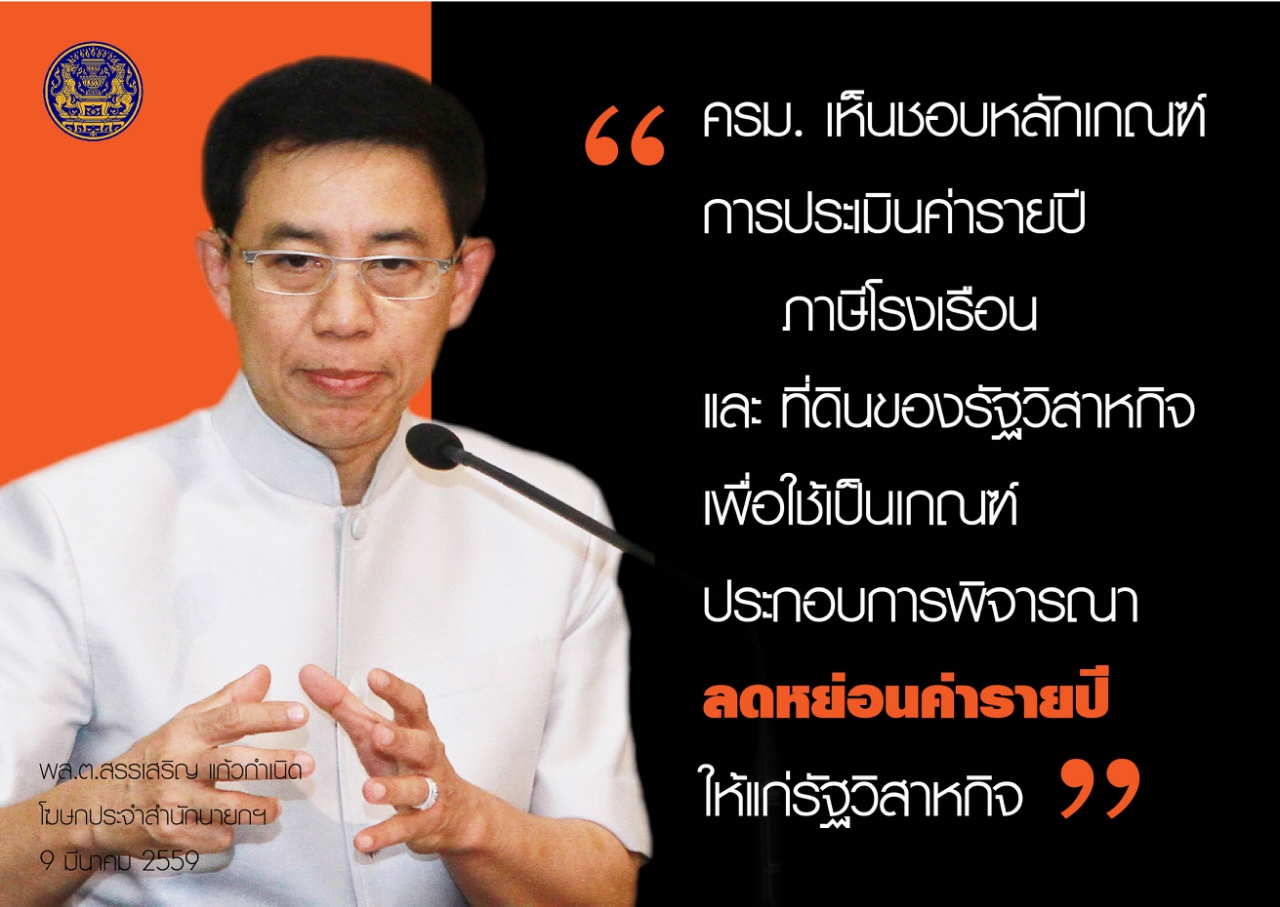 “ ครม. เห็นชอบหลักเกณฑ์ การประเมินค่ารายปี ภาษีโรงเรือน และ ที่ดินของรัฐวิสาหกิจ เพื่อใช้เป็นเกณฑ์ ประกอบการพิจารณา ลดหย่อนค่ารายปี ให้แก่รัฐวิสาหกิจ ”

พล.ต.สรรเสริญ แก้วกำเนิด
โฆษกประจำสำนักนายกฯ
9 มีนาคม 2559