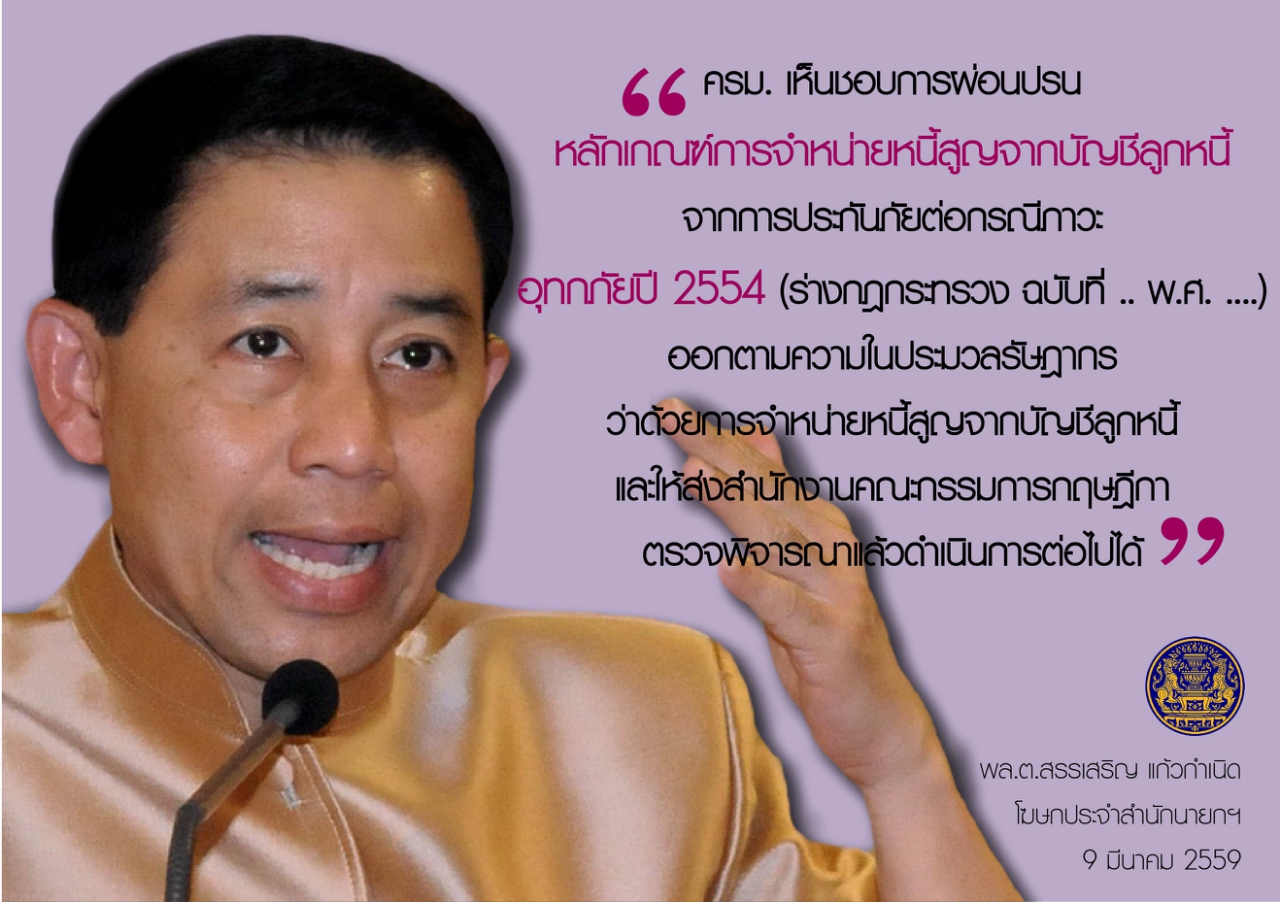 “ ครม. เห็นชอบการผ่อนปรน หลักเกณฑ์การจำหน่ายหนี้สูญจากบัญชีลูกหนี้ จากการประกันภัยต่อกรณีภาวะ อุทกภัยปี 2554 (ร่างกฎกระทรวง ฉบับที่ .. พ.ศ. ....) ออกตามความในประมวลรัษฎากร ว่าด้วยการจำหน่ายหนี้สูญจากบัญชีลูกหนี้ และให้ส่งสำนักงานคณะกรรมการกฤษฎีกา ตรวจพิจารณาแล้วดำเนินการต่อไปได้ ”

พล.ต.สรรเสริญ แก้วกำเนิด
โฆษกประจำสำนักนายกฯ
9 มีนาคม 2559