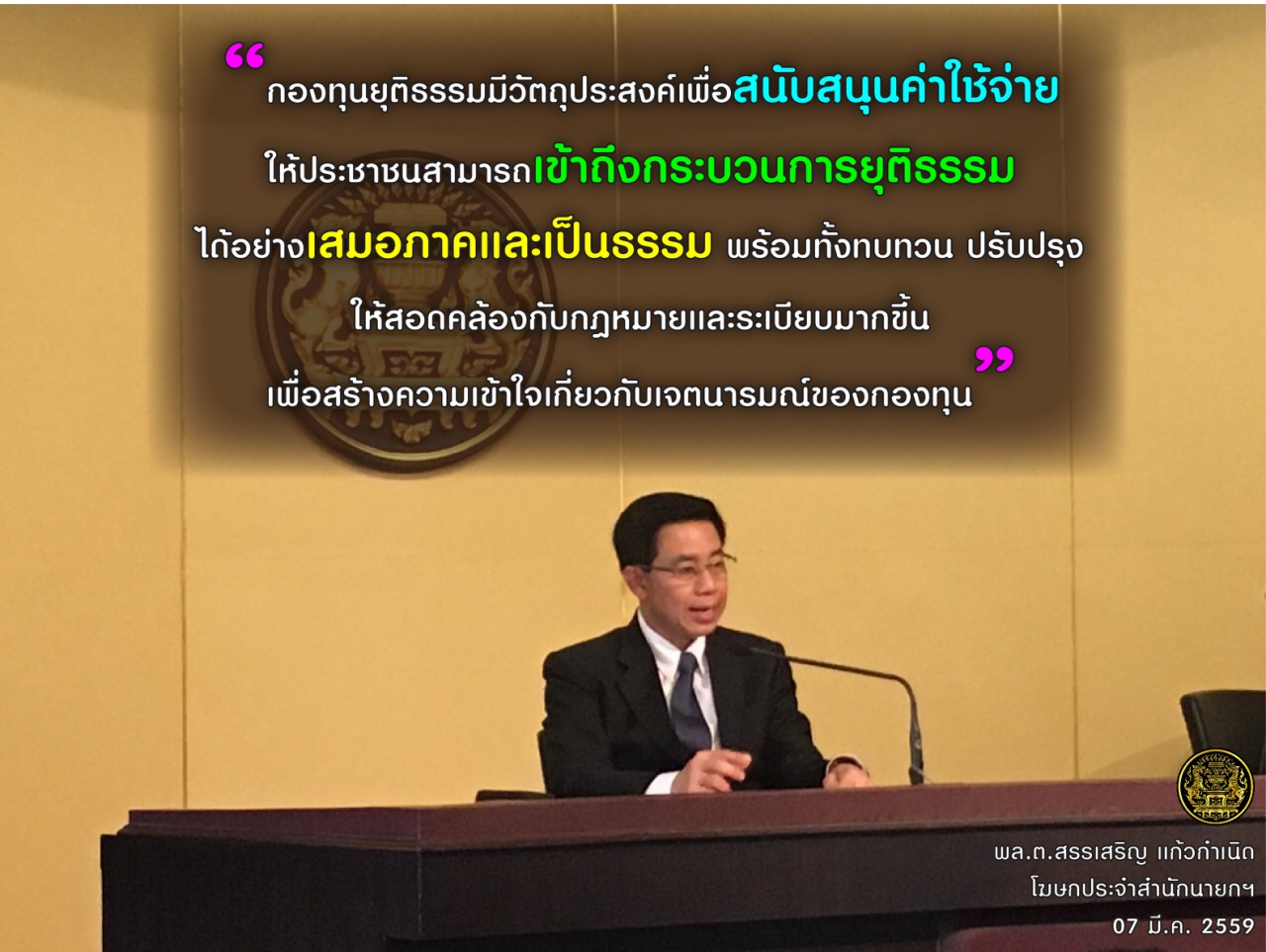 “กองทุนยุติธรรมมีวัตถุประสงค์เพื่อสนับสนุนค่าใช้จ่าย ให้ประชาชนสามารถเข้าถึงกระบวนการยุติธรรม ได้อย่างเสมอภาคและเป็นธรรม พร้อมทั้งทบทวน ปรับปรุง ให้สอดคล้องกับกฎหมายและระเบียบมากขึ้น เพื่อสร้างความเข้าใจเกี่ยวกับเจตนารมณ์ของกองทุน”

พล.ต.สรรเสริญ แก้วกำเนิด
โฆษกประจำสำนักนายกฯ
07 มี.ค. 2559