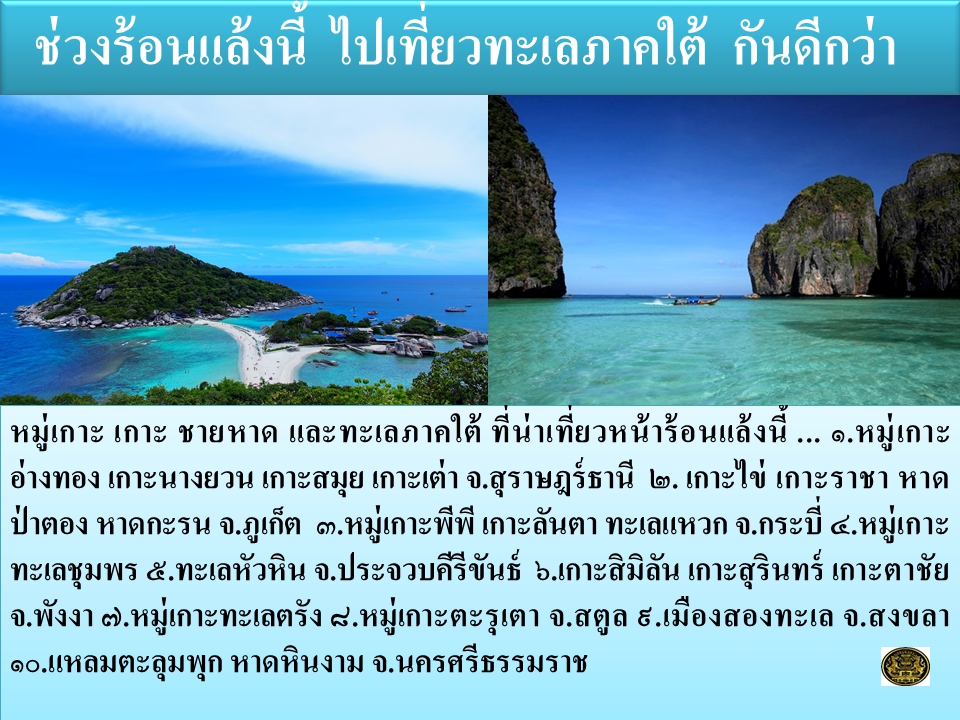 ช่วงร้อนแล้งนี้ ไปเที่ยวทะเลภาคใต้ กันดีกว่า

หมู่เกาะ เกาะ ชายหาด และทะเลภาคใต้ ที่น่าเที่ยวหน้าร้อนแล้งนี้ ... ๑.หมู่เกาะอ่างทอง เกาะนางยวน เกาะสมุย เกาะเต่า จ.สุราษฎร์ธานี ๒. เกาะไข่ เกาะราชา หาดป่าตอง หาดกะรน จ.ภูเก็ต ๓.หมู่เกาะพีพี เกาะลันตา ทะเลแหวก จ.กระบี่ ๔.หมู่เกาะทะเลชุมพร ๕.ทะเลหัวหิน จ.ประจวบคีรีขันธ์ ๖.เกาะสิมิลัน เกาะสุรินทร์ เกาะตาชัย จ.พังงา ๗.หมู่เกาะทะเลตรัง ๘.หมู่เกาะตะรุเตา จ.สตูล ๙.เมืองสองทะเล จ.สงขลา ๑๐.แหลมตะลุมพุก หาดหินงาม จ.นครศรีธรรมราช